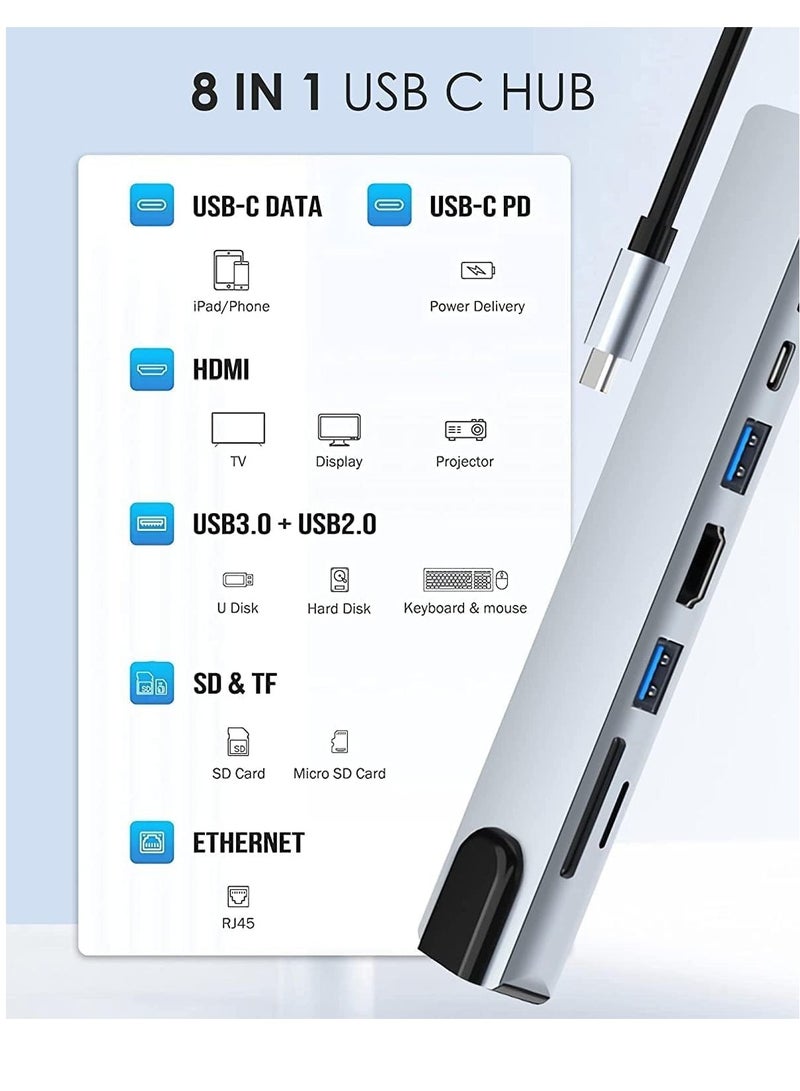 8 IN 1 USB C HUB

USB-C DATA

iPad/Phone

USB-C PD

Power Delivery

HDMI

TV

Display

Projector

USB3.0 + USB2.0

U Disk

Hard Disk

Keyboard & mouse

SD & TF

SD Card

Micro SD Card

ETHERNET

RJ45