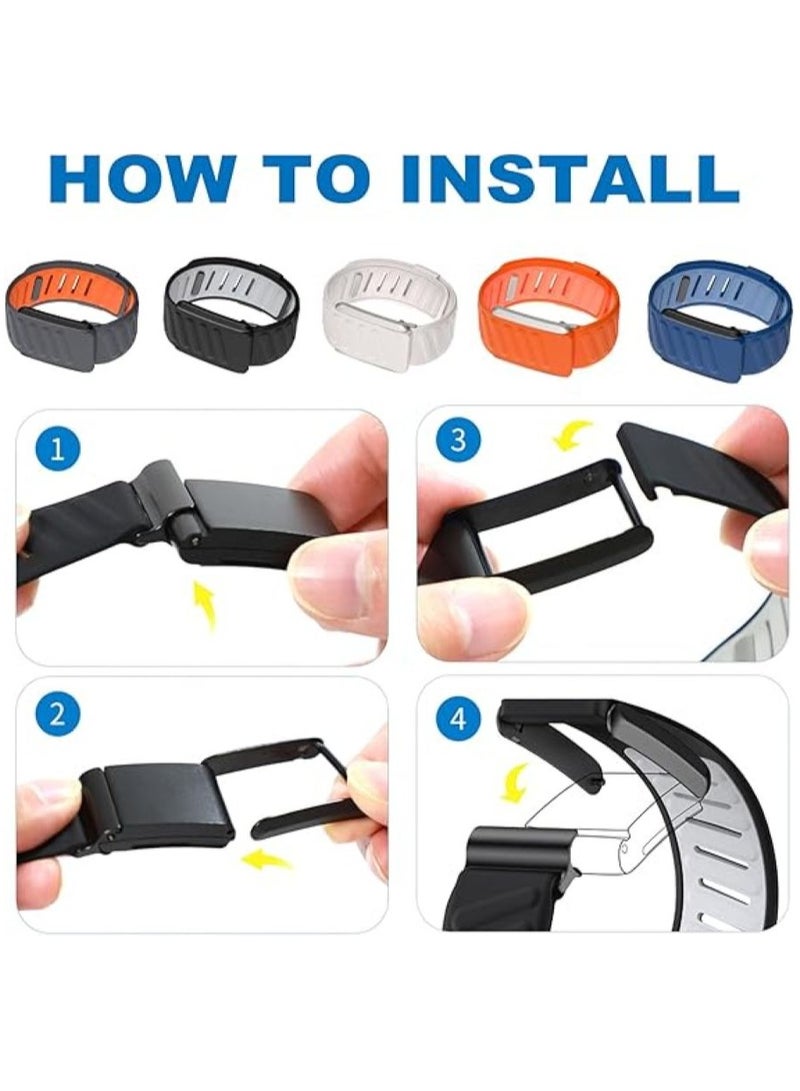 HOW TO INSTALL

1

3

2

4