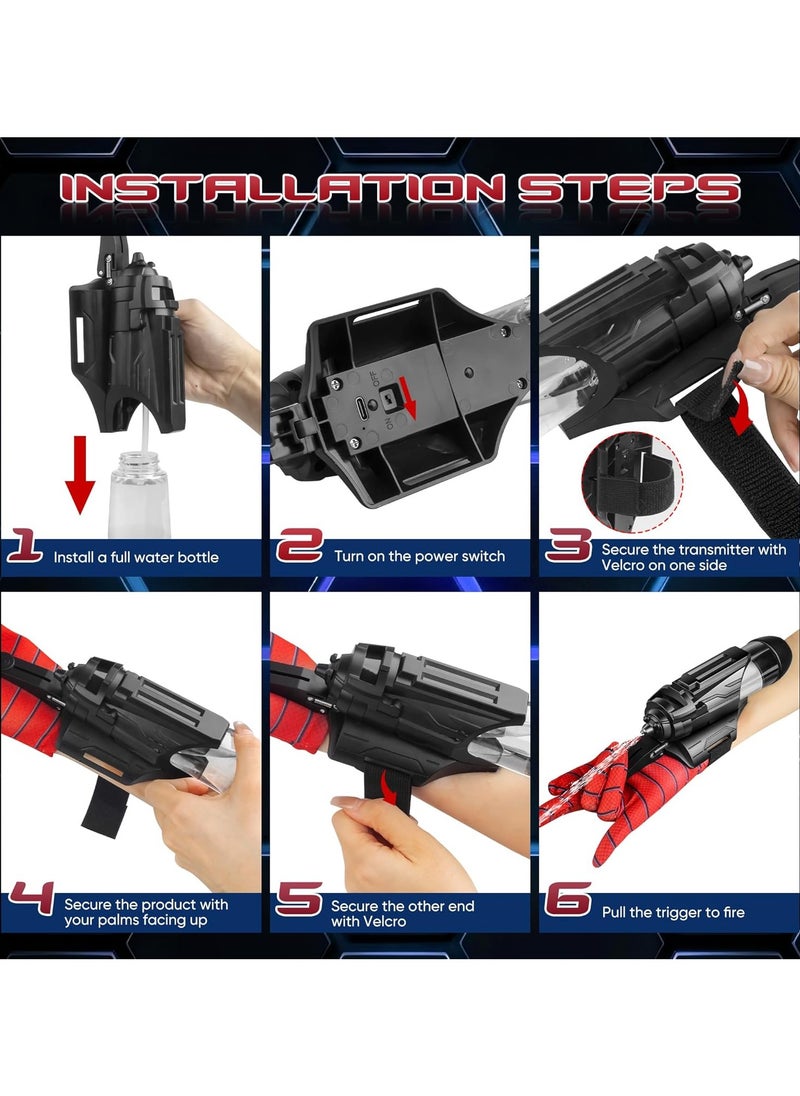 INSTALLATION STEPS

OFF
ON

1 Install a full water bottle

2 Turn on the power switch

3 Secure the transmitter with Velcro on one side

4 Secure the product with your palms facing up

5 Secure the other end with Velcro

6 Pull the trigger to fire