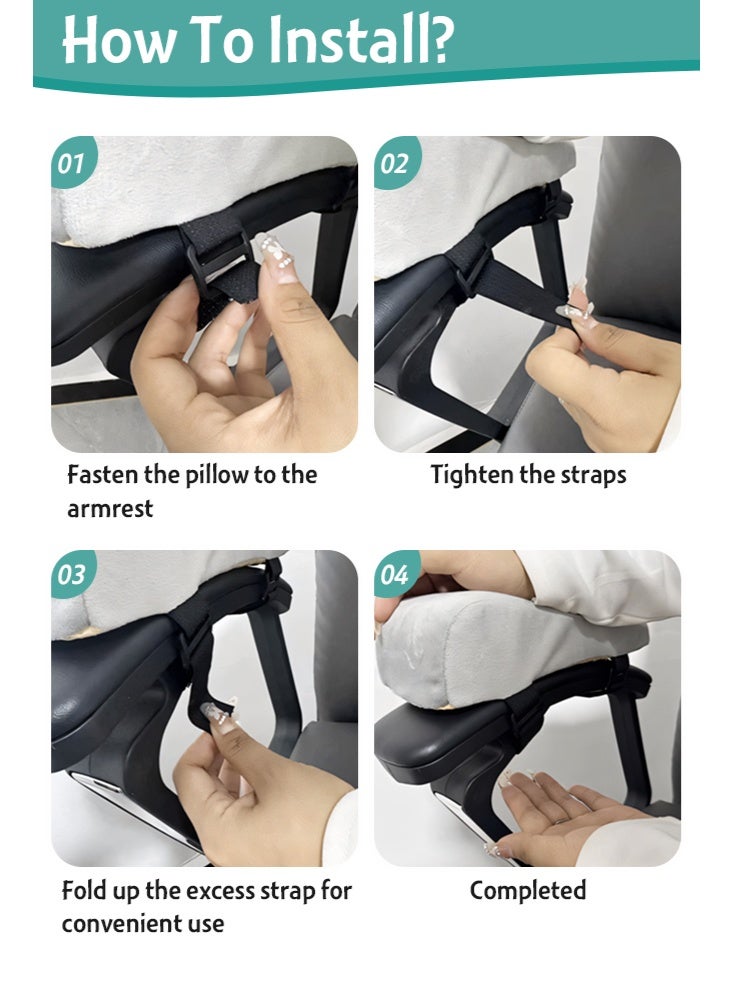 How To Install?

01

Fasten the pillow to the armrest

02

Tighten the straps

03

Fold up the excess strap for convenient use

04

Completed