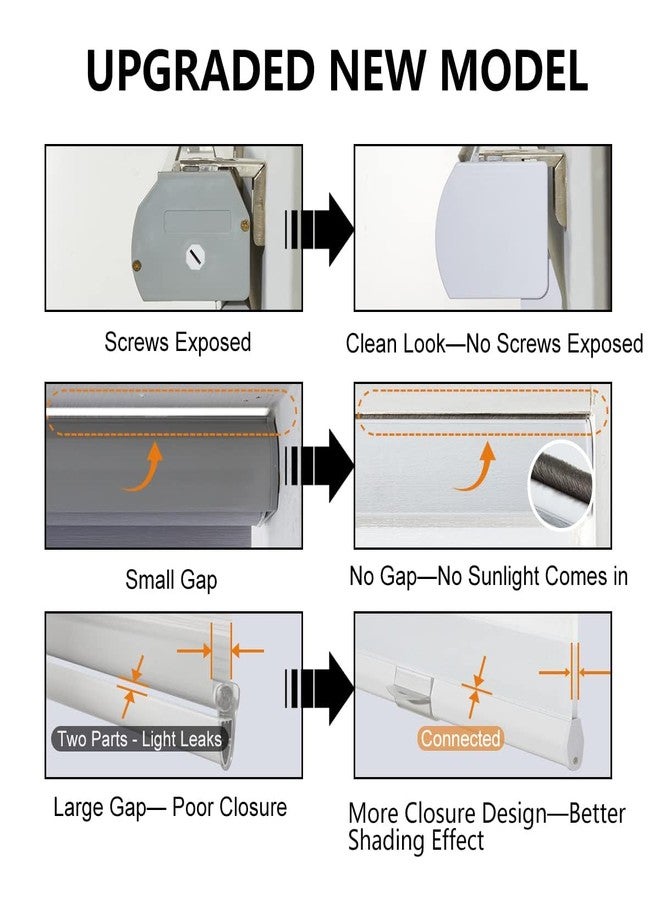 UPGRADED NEW MODEL

Screws Exposed

Clean Look—No Screws Exposed

Small Gap

No Gap—No Sunlight Comes in

Two Parts - Light Leaks

Large Gap— Poor Closure

Connected

More Closure Design—Better Shading Effect