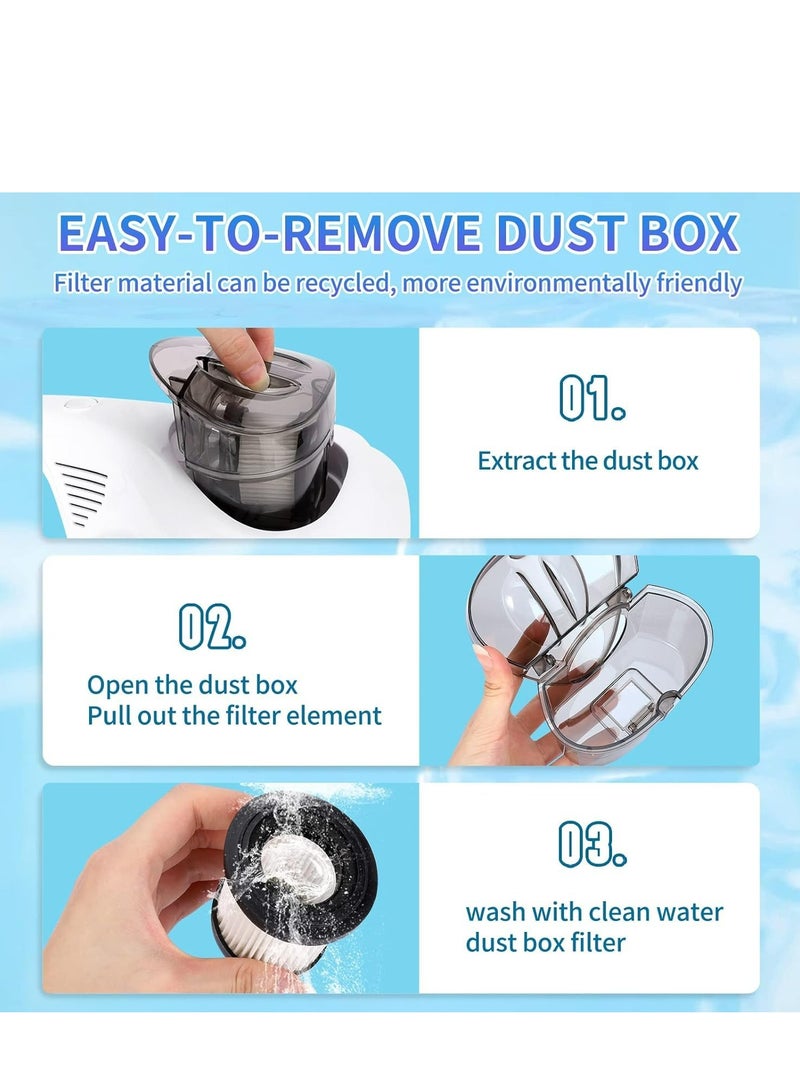 EASY-TO-REMOVE DUST BOX
Filter material can be recycled, more environmentally friendly

01.
Extract the dust box

02.
Open the dust box
Pull out the filter element

03.
wash with clean water
dust box filter