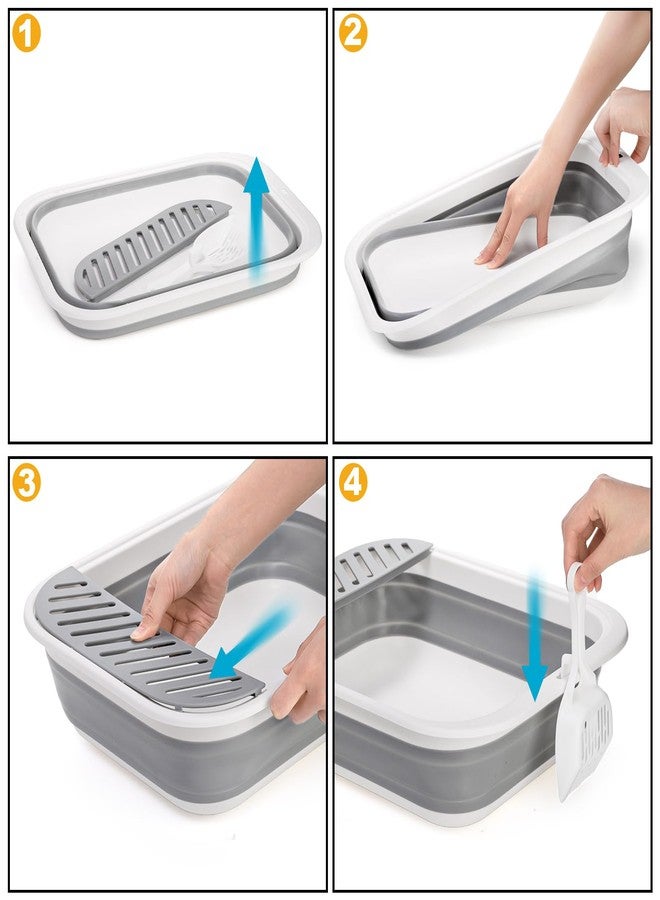 1

2

3

4