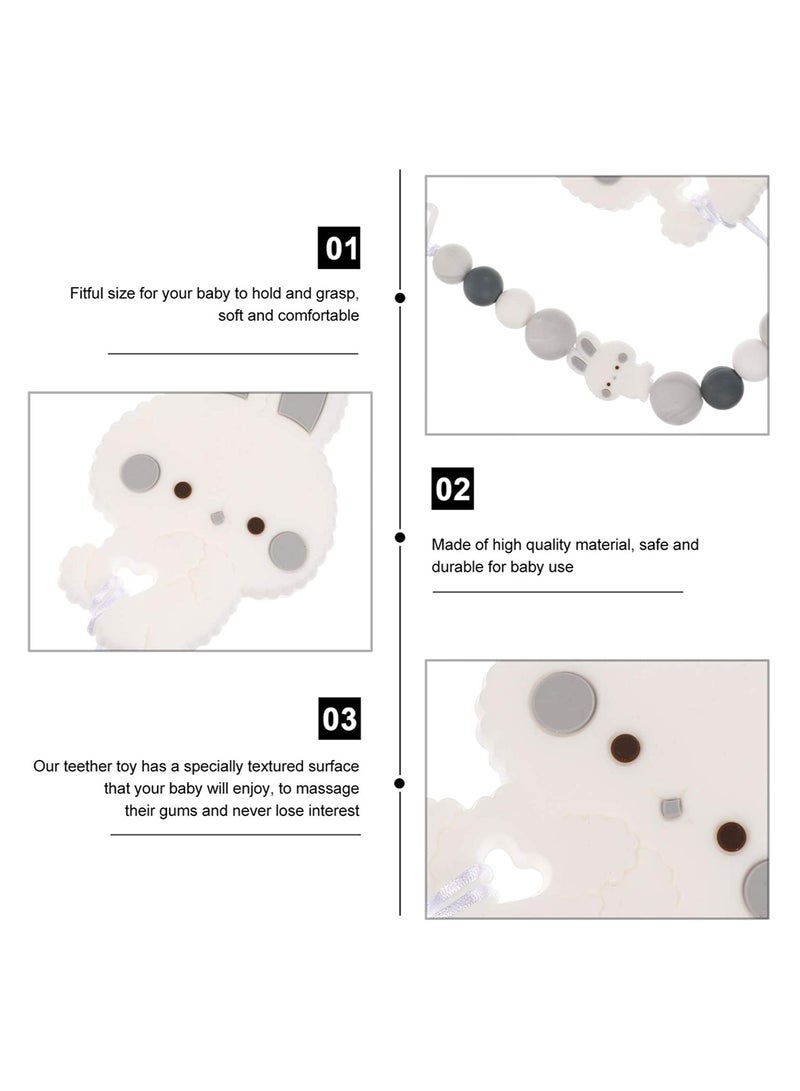 01

Fitful size for your baby to hold and grasp, soft and comfortable

02

Made of high quality material, safe and durable for baby use

03

Our teether toy has a specially textured surface that your baby will enjoy, to massage their gums and never lose interest