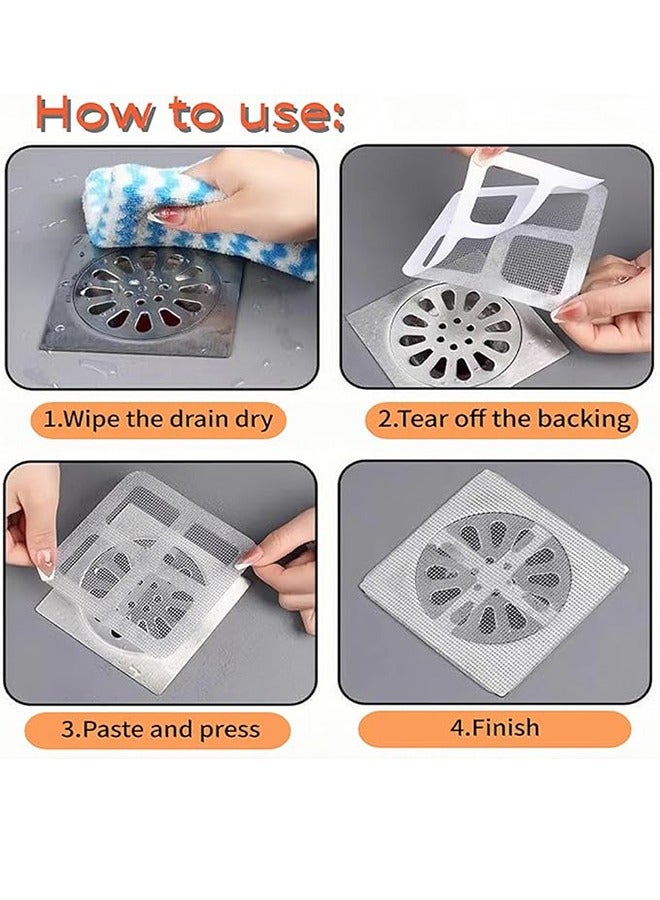 How to use:

1.Wipe the drain dry

2.Tear off the backing

3.Paste and press

4.Finish