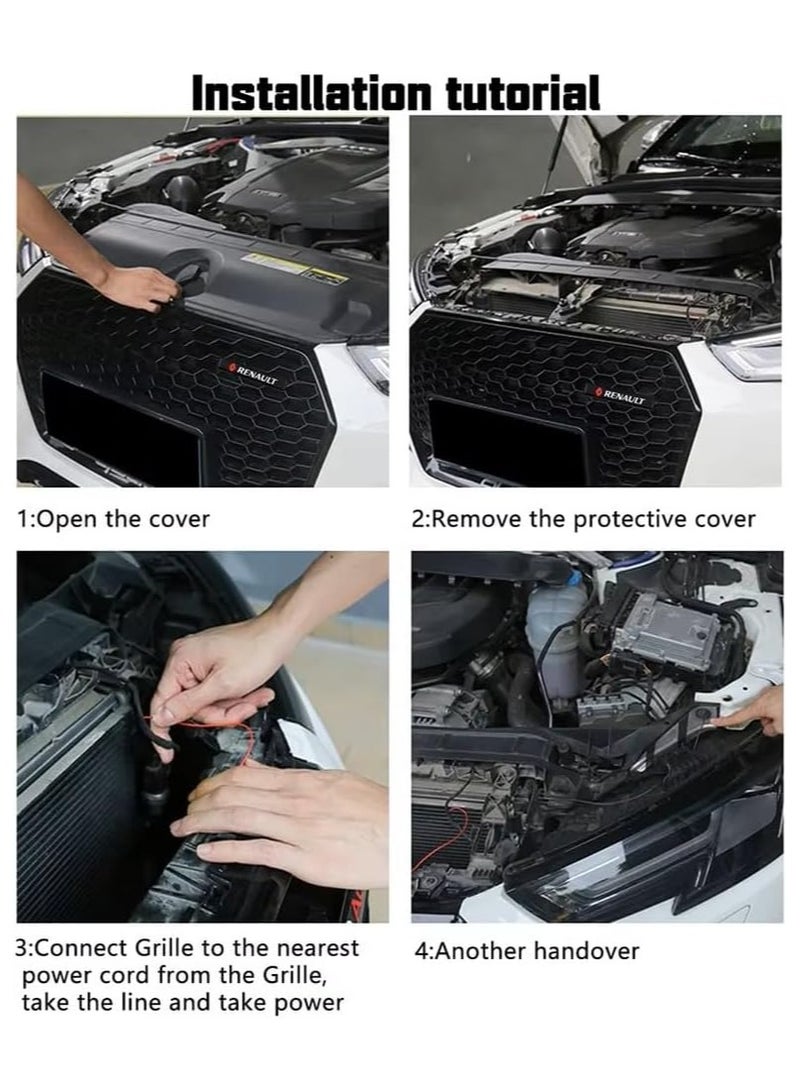 Installation tutorial

RENAULT

RENAULT

1:Open the cover

2:Remove the protective cover

3:Connect Grille to the nearest power cord from the Grille, take the line and take power

4:Another handover