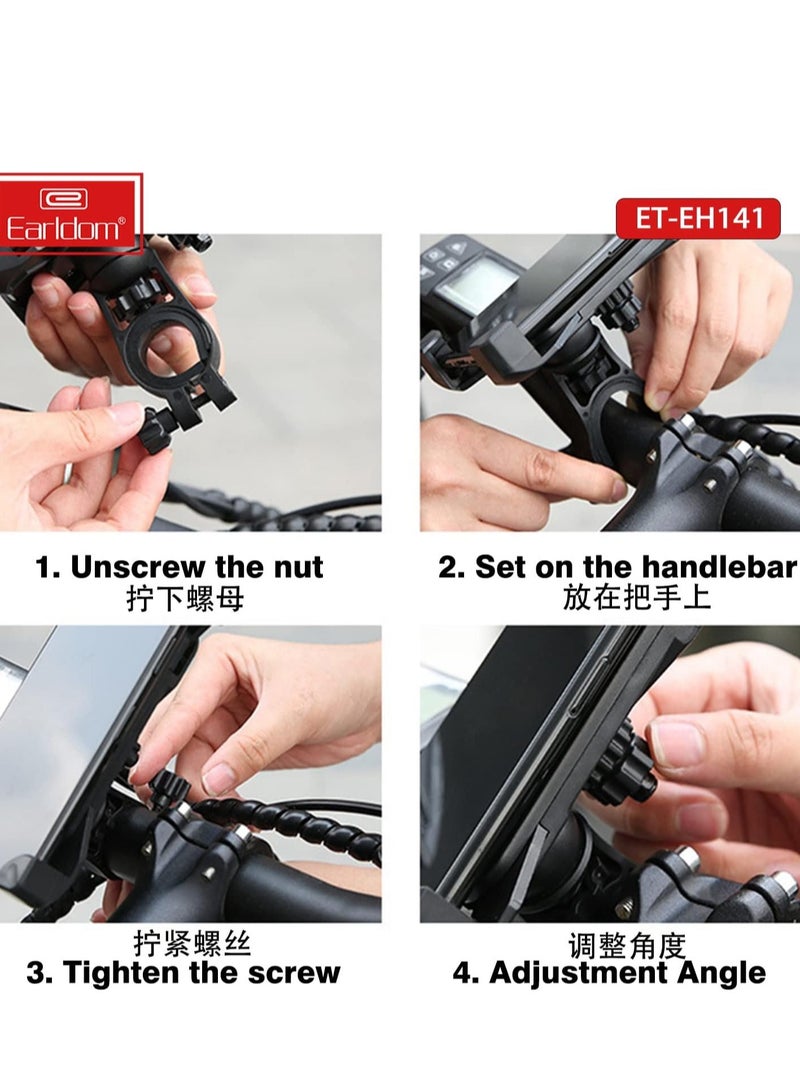 Earldom®

ET-EH141

1. Unscrew the nut
拧下螺母

2. Set on the handlebar
放在把手上

拧紧螺丝
3. Tighten the screw

调整角度
4. Adjustment Angle