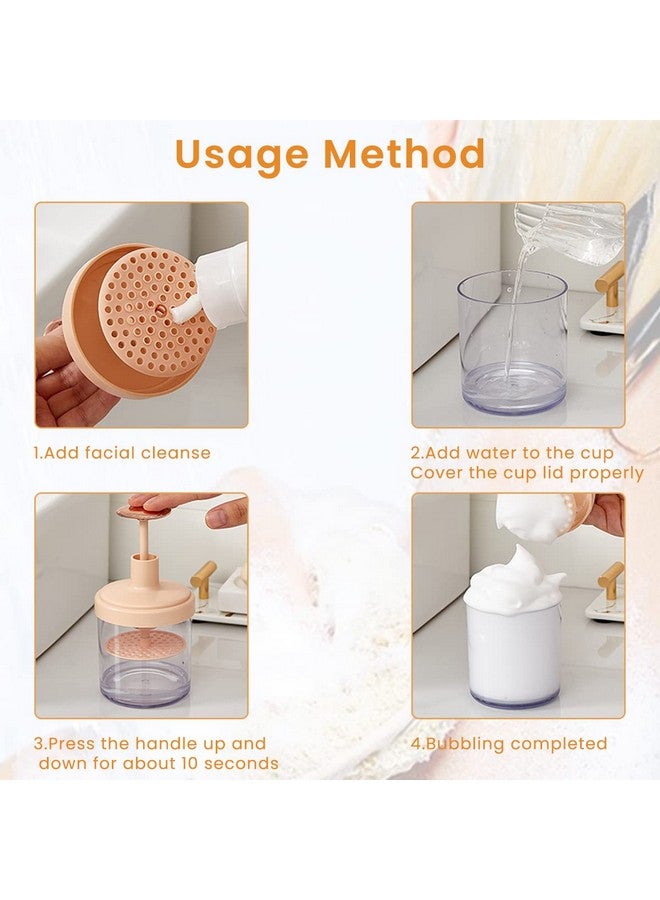 Usage Method

1.Add facial cleanse

2.Add water to the cup
Cover the cup lid properly

3.Press the handle up and down for about 10 seconds

4.Bubbling completed