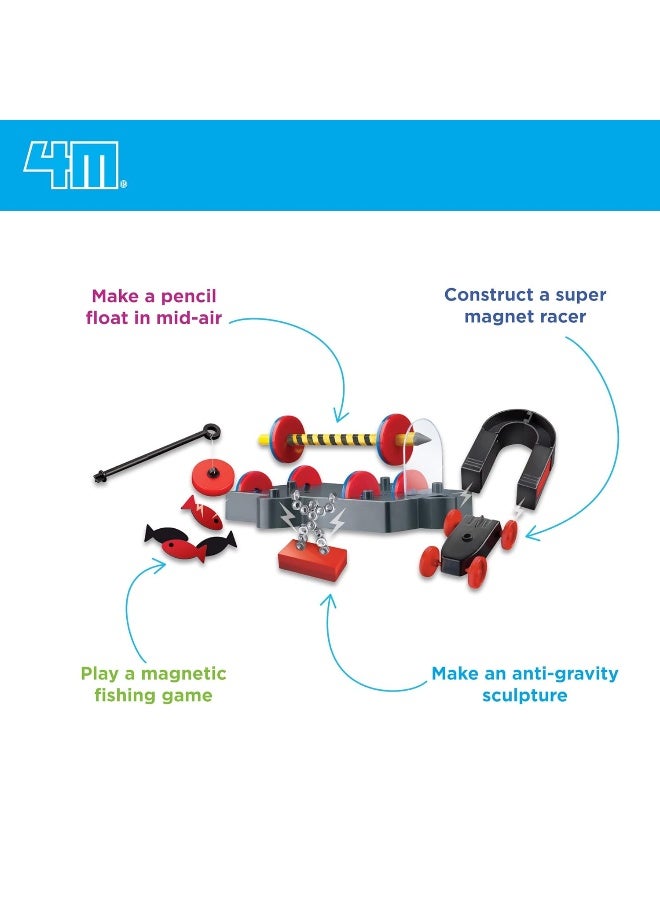 4M®

Make a pencil float in mid-air

Construct a super magnet racer

Play a magnetic fishing game

Make an anti-gravity sculpture