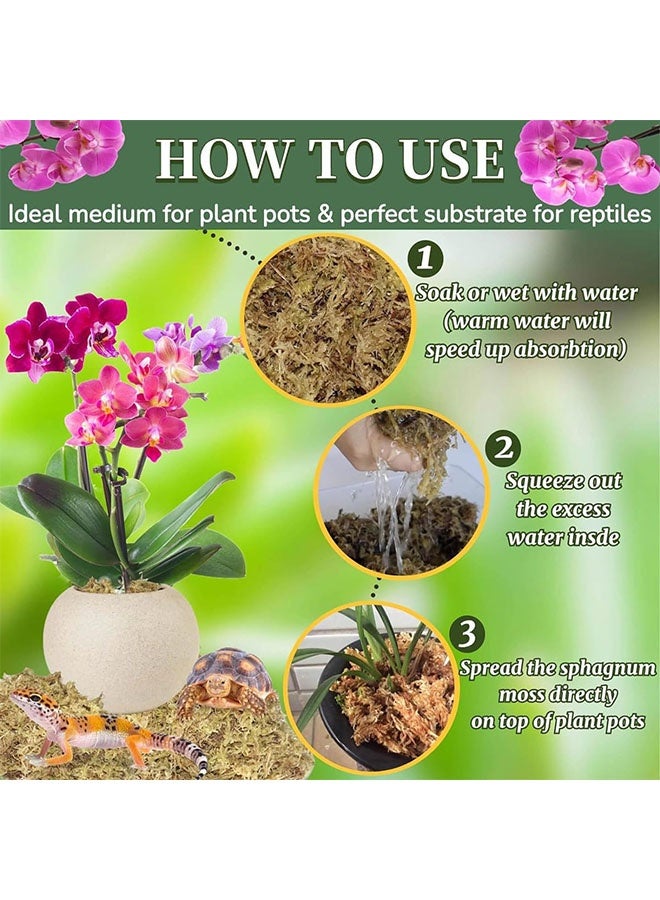 HOW TO USE

Ideal medium for plant pots & perfect substrate for reptiles

1

Soak or wet with water (warm water will speed up absorbtion)

2

Squeeze out the excess water insde

3

Spread the sphagnum moss directly on top of plant pots