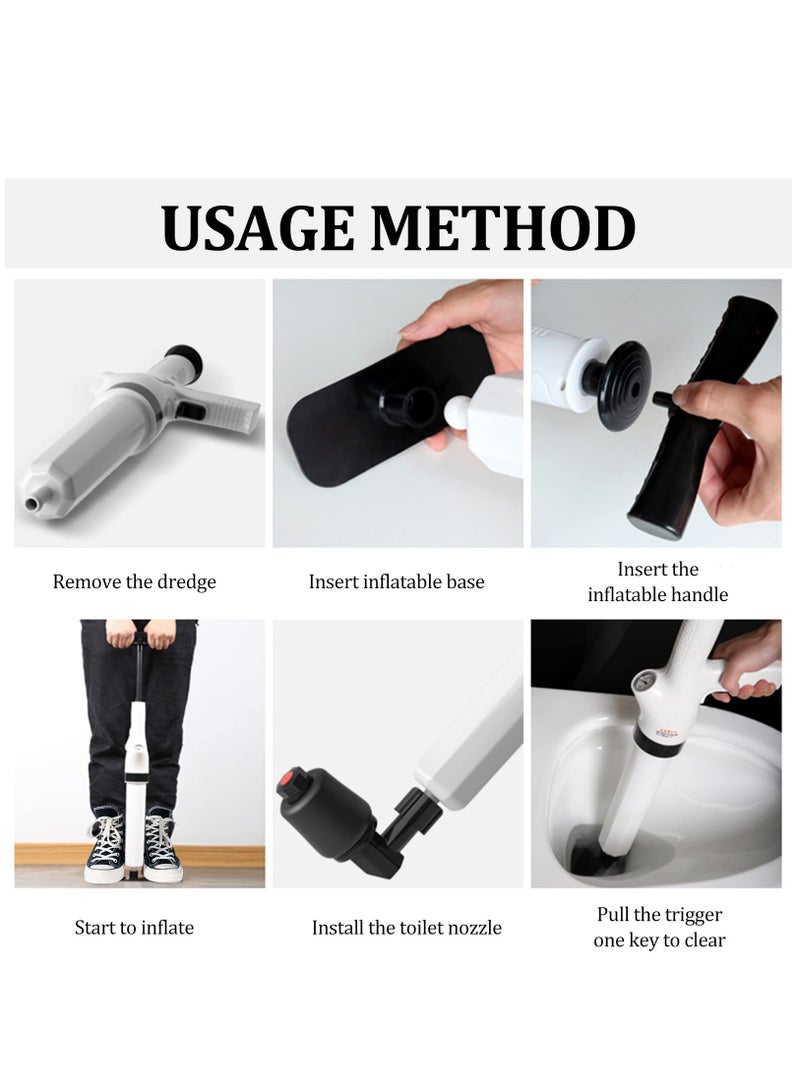 USAGE METHOD

Remove the dredge

Insert inflatable base

Insert the inflatable handle

Start to inflate

Install the toilet nozzle

Pull the trigger one key to clear