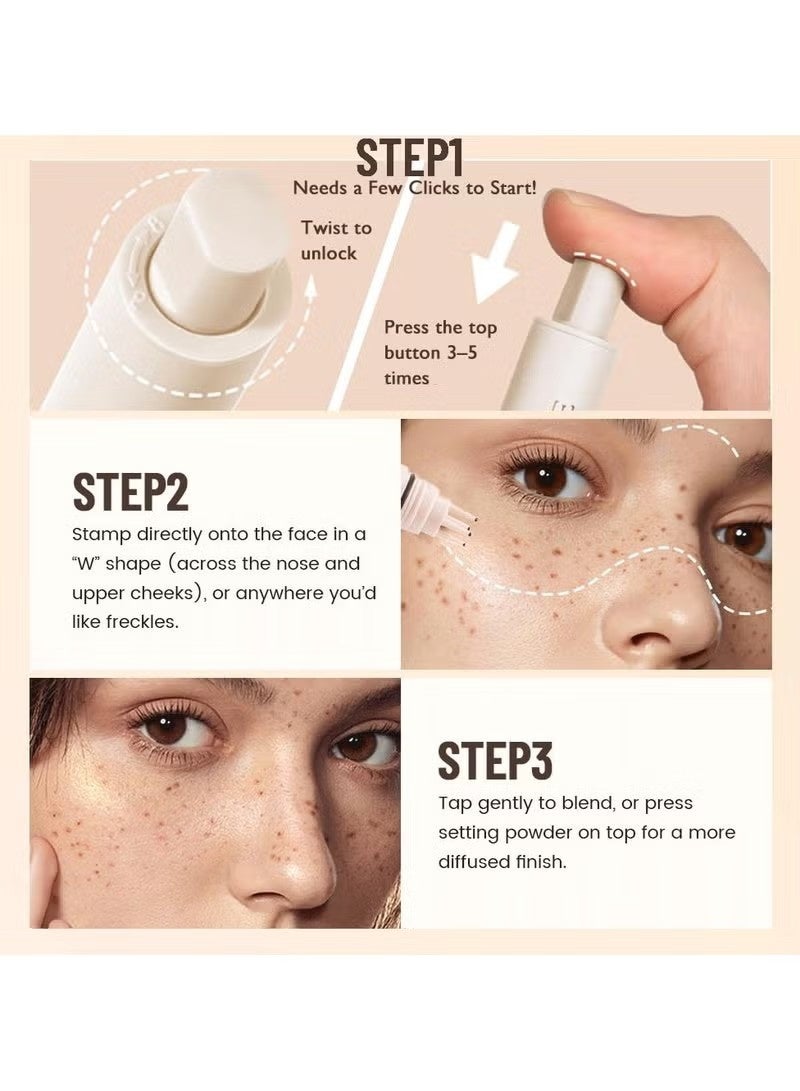 STEP1
Needs a Few Clicks to Start!

Twist to unlock

Press the top button 3–5 times

STEP2
Stamp directly onto the face in a "W" shape (across the nose and upper cheeks), or anywhere you'd like freckles.

STEP3
Tap gently to blend, or press setting powder on top for a more diffused finish.