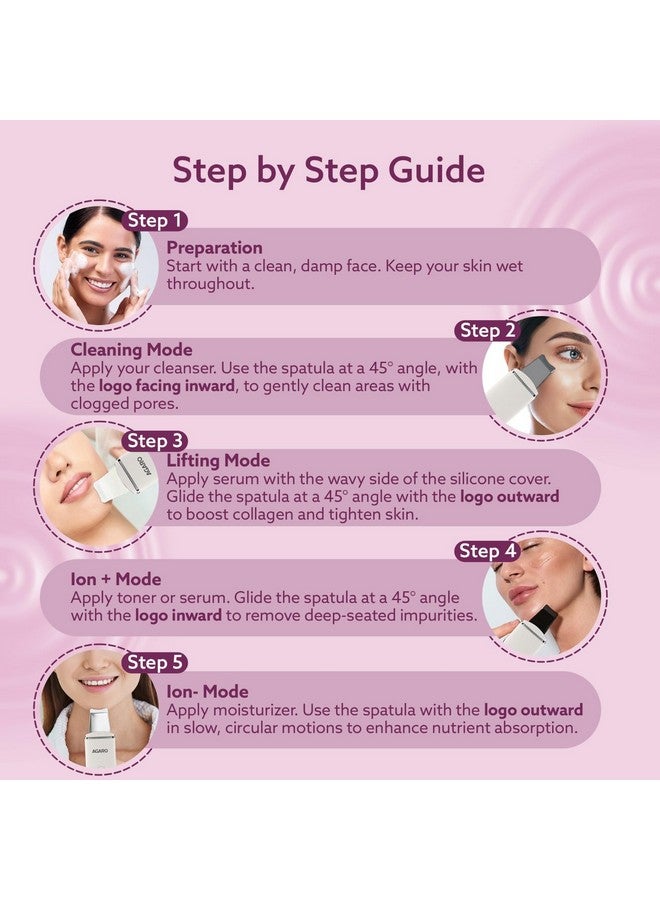 Step by Step Guide

Step 1
Preparation
Start with a clean, damp face. Keep your skin wet throughout.

Step 2
Cleaning Mode
Apply your cleanser. Use the spatula at a 45° angle, with the logo facing inward, to gently clean areas with clogged pores.

Step 3
AGARO
Lifting Mode
Apply serum with the wavy side of the silicone cover. Glide the spatula at a 45° angle with the logo outward to boost collagen and tighten skin.

Step 4
Ion + Mode
Apply toner or serum. Glide the spatula at a 45° angle with the logo inward to remove deep-seated impurities.

Step 5
AGARO
Ion- Mode
Apply moisturizer. Use the spatula with the logo outward in slow, circular motions to enhance nutrient absorption.