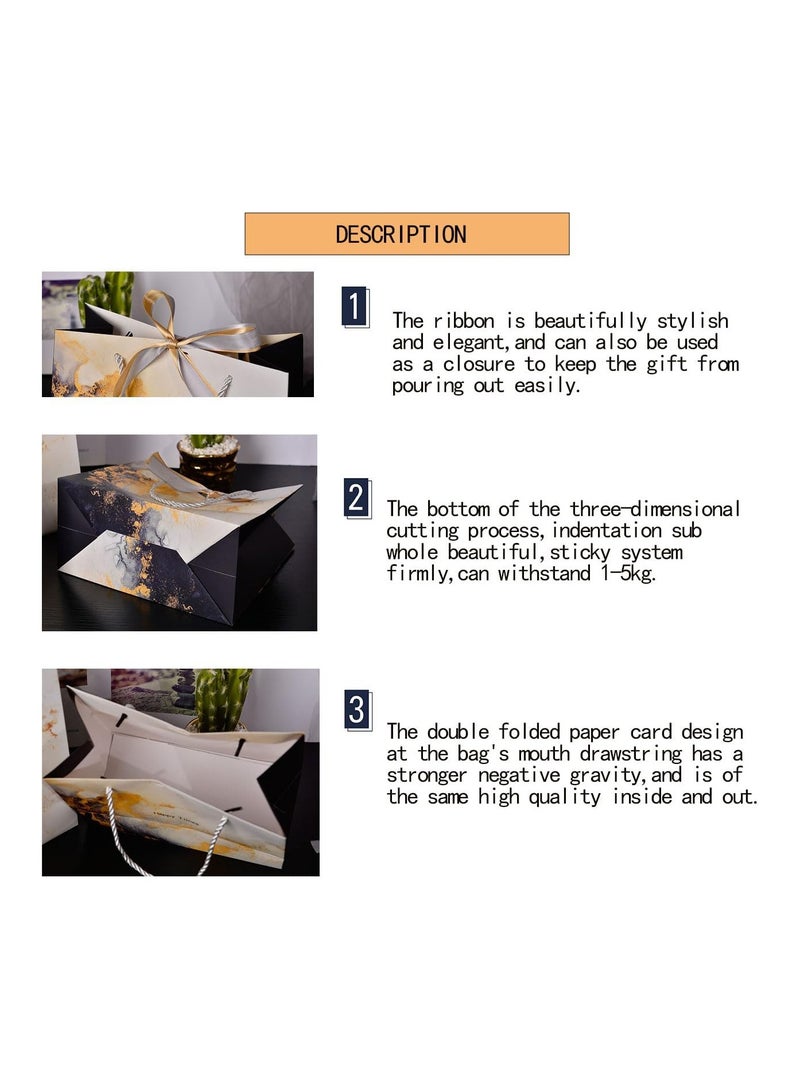 DESCRIPTION

1

The ribbon is beautifully stylish and elegant,and can also be used as a closure to keep the gift from pouring out easily.

2

The bottom of the three-dimensional cutting process,indentation sub whole beautiful,sticky system firmly,can withstand 1-5kg.

3

The double folded paper card design at the bag's mouth drawstring has a stronger negative gravity,and is of the same high quality inside and out.