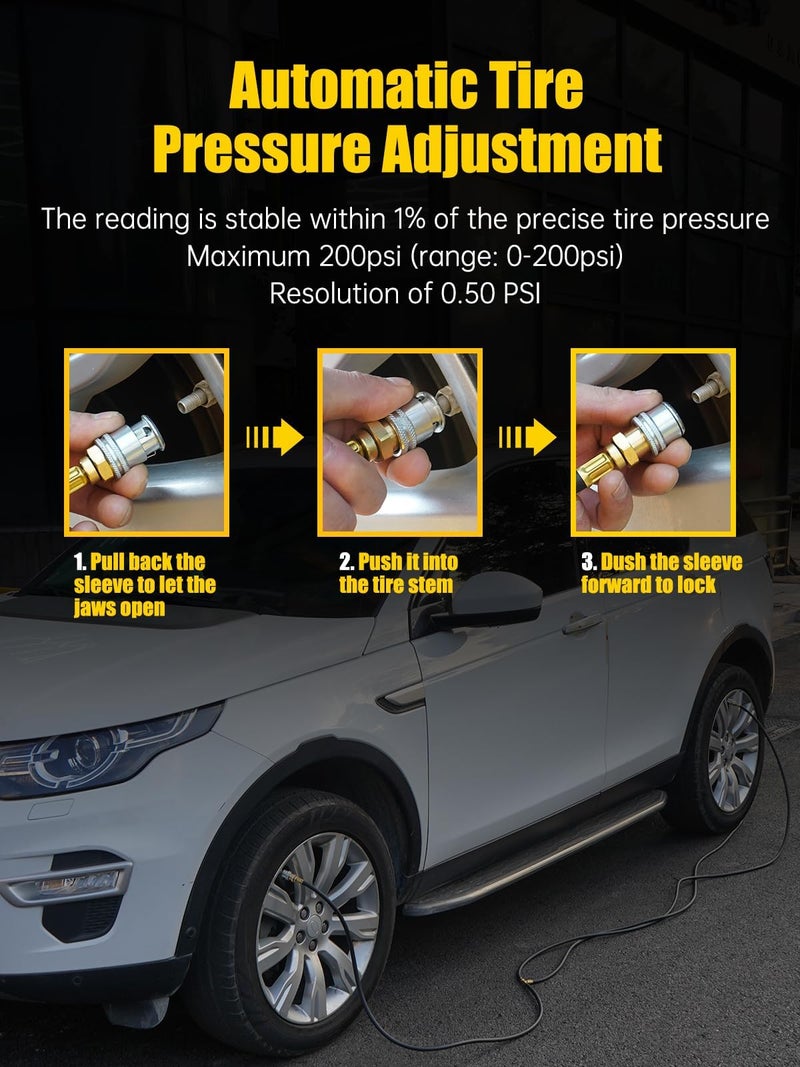 Automatic Tire Pressure Adjustment

The reading is stable within 1% of the precise tire pressure
Maximum 200psi (range: 0-200psi)
Resolution of 0.50 PSI

1. Pull back the sleeve to let the jaws open

2. Push it into the tire stem

3. Dush the sleeve forward to lock