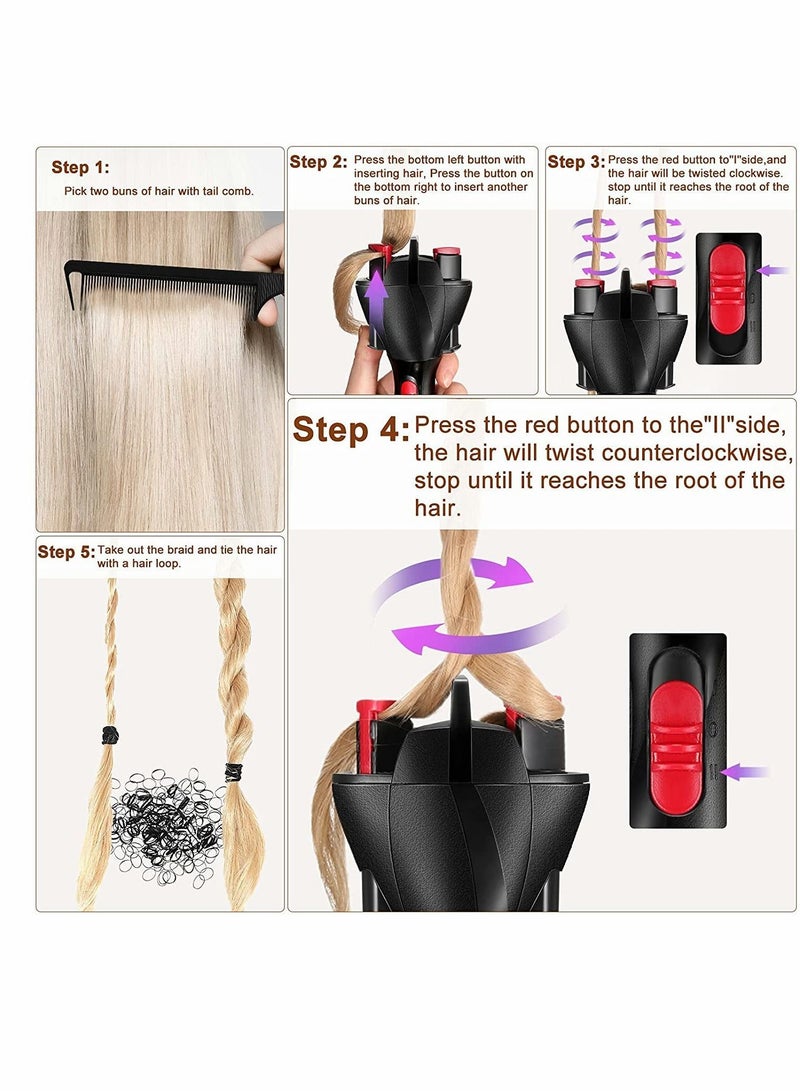 Step 1:
Pick two buns of hair with tail comb.

Step 2: Press the bottom left button with inserting hair, Press the button on the bottom right to insert another buns of hair.

Step 3: Press the red button to"I"side,and the hair will be twisted clockwise. stop until it reaches the root of the hair.

Step 4: Press the red button to the"II"side, the hair will twist counterclockwise, stop until it reaches the root of the hair.

Step 5: Take out the braid and tie the hair with a hair loop.