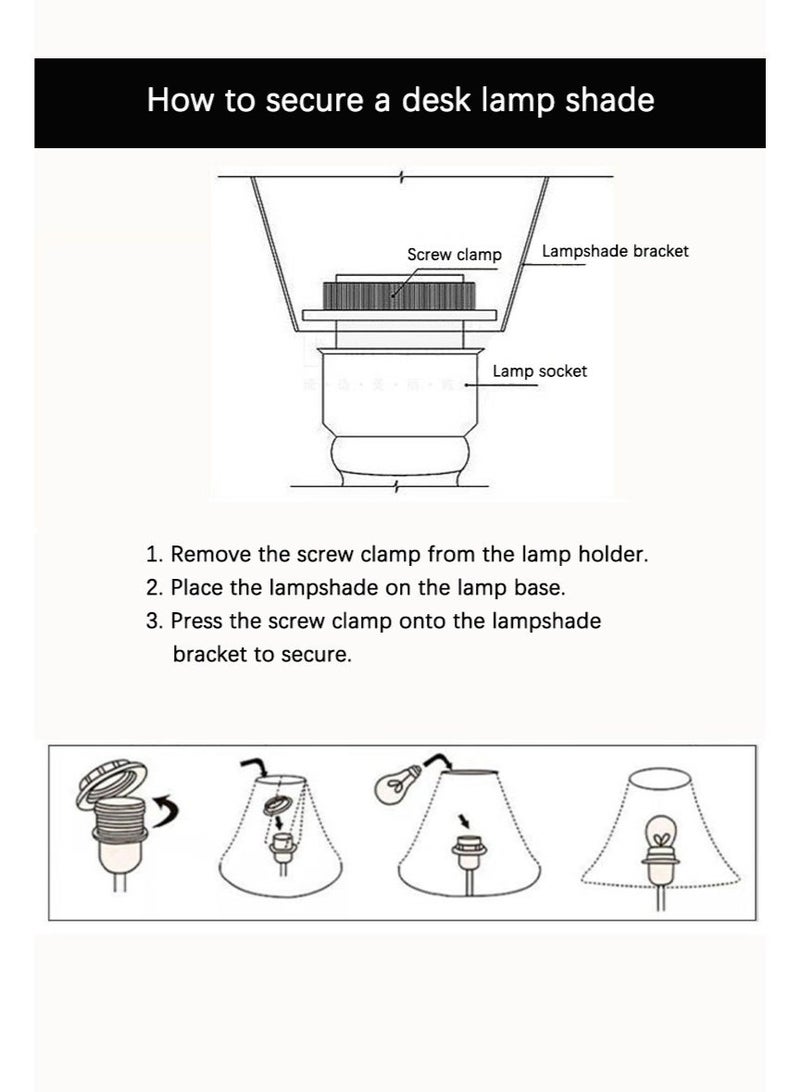 How to secure a desk lamp shade

Screw clamp

Lampshade bracket

Lamp socket

1. Remove the screw clamp from the lamp holder.
2. Place the lampshade on the lamp base.
3. Press the screw clamp onto the lampshade bracket to secure.