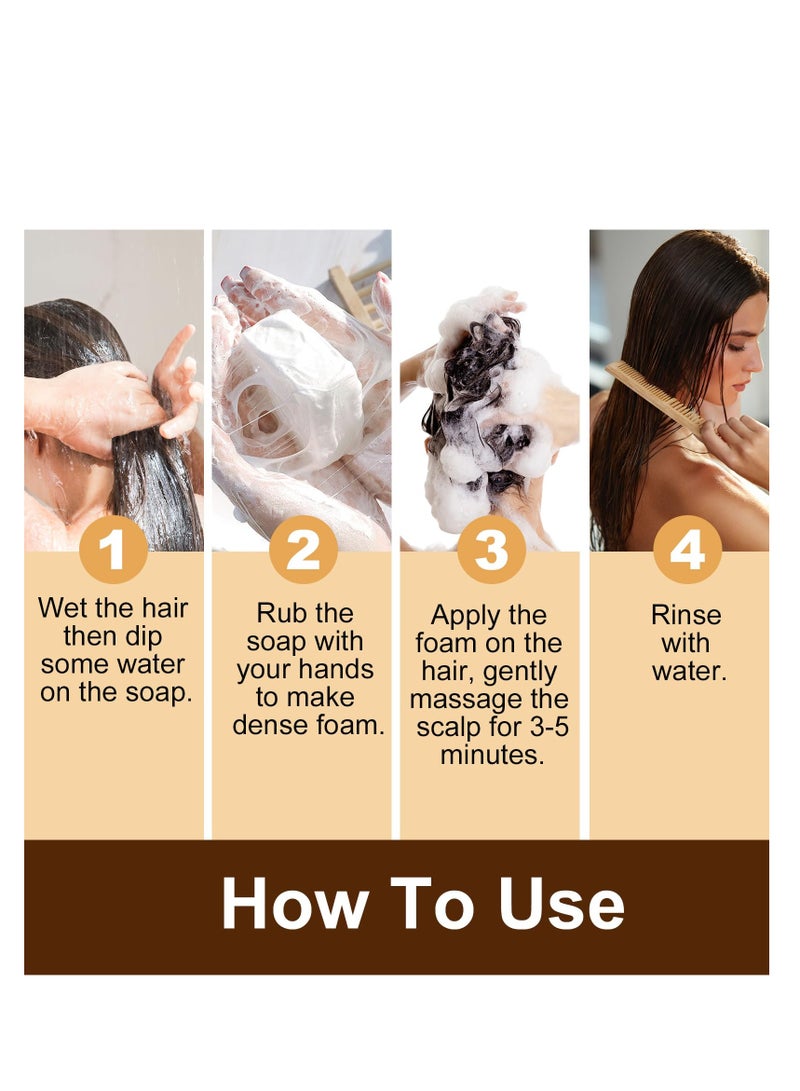 1
Wet the hair then dip some water on the soap.

2
Rub the soap with your hands to make dense foam.

3
Apply the foam on the hair, gently massage the scalp for 3-5 minutes.

4
Rinse with water.

How To Use