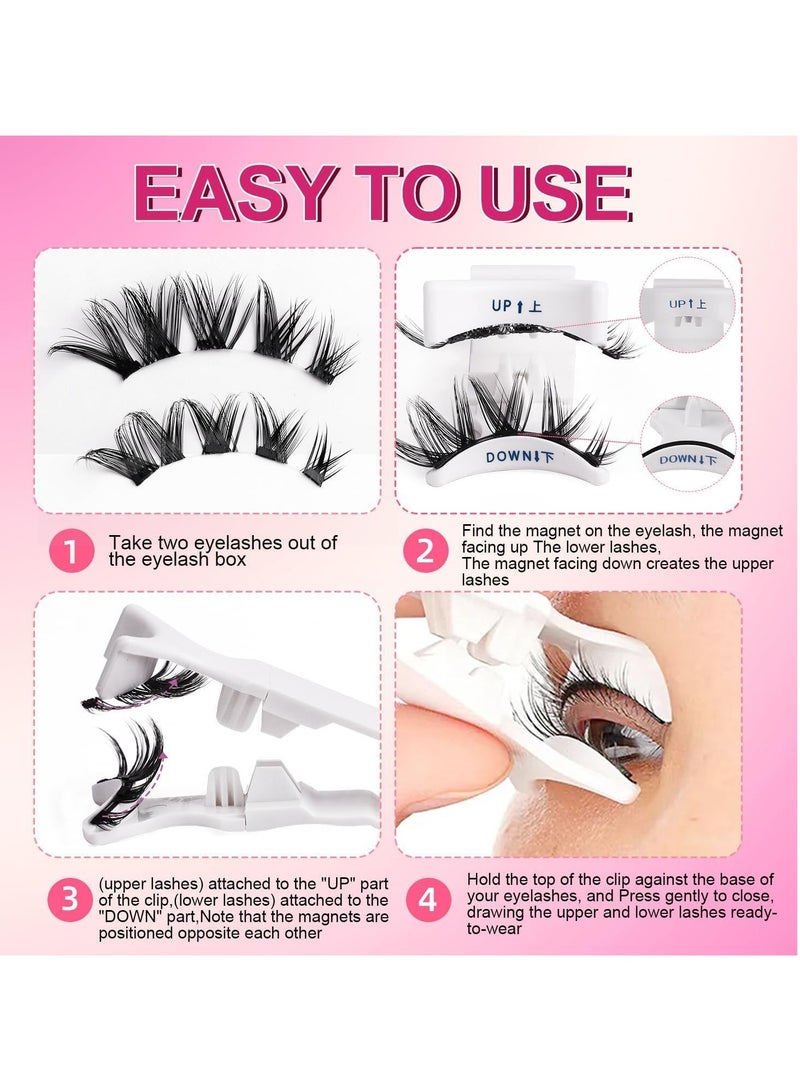 EASY TO USE

UP↑上

UP↑上

DOWN↓下

DOWN↓下

1 Take two eyelashes out of the eyelash box

2 Find the magnet on the eyelash, the magnet facing up The lower lashes,
The magnet facing down creates the upper lashes

3 (upper lashes) attached to the "UP" part of the clip,(lower lashes) attached to the "DOWN" part,Note that the magnets are positioned opposite each other

4 Hold the top of the clip against the base of your eyelashes, and Press gently to close, drawing the upper and lower lashes ready-to-wear