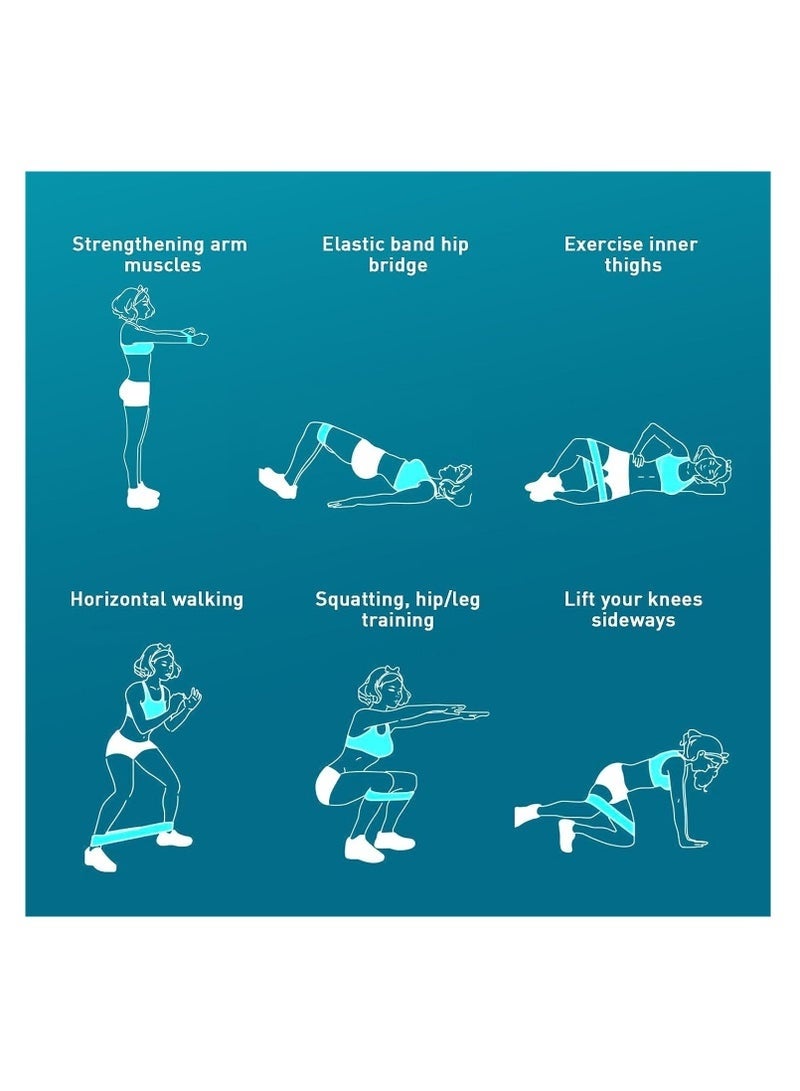 Strengthening arm muscles

Elastic band hip bridge

Exercise inner thighs

Horizontal walking

Squatting, hip/leg training

Lift your knees sideways