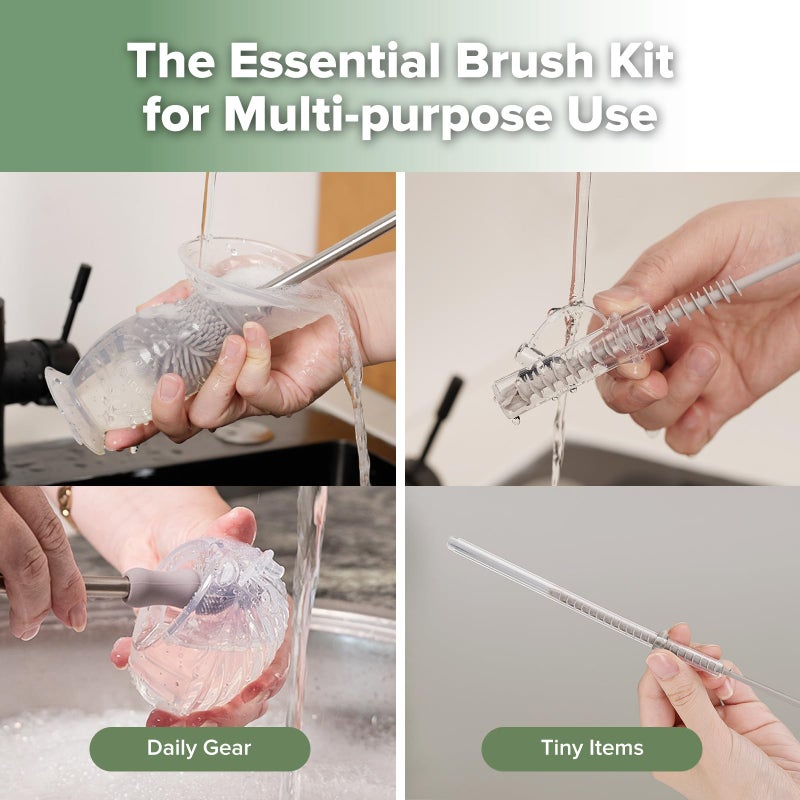 The Essential Brush Kit for Multi-purpose Use

Daily Gear

Tiny Items