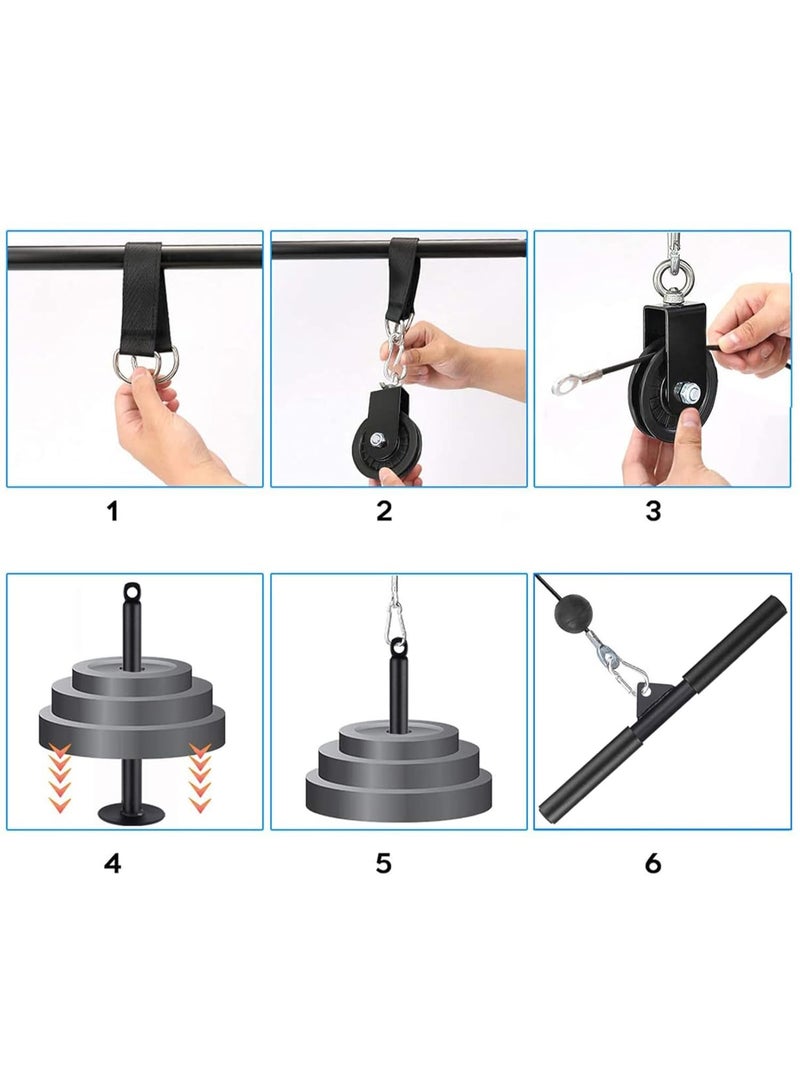 1

2

3

4

5

6