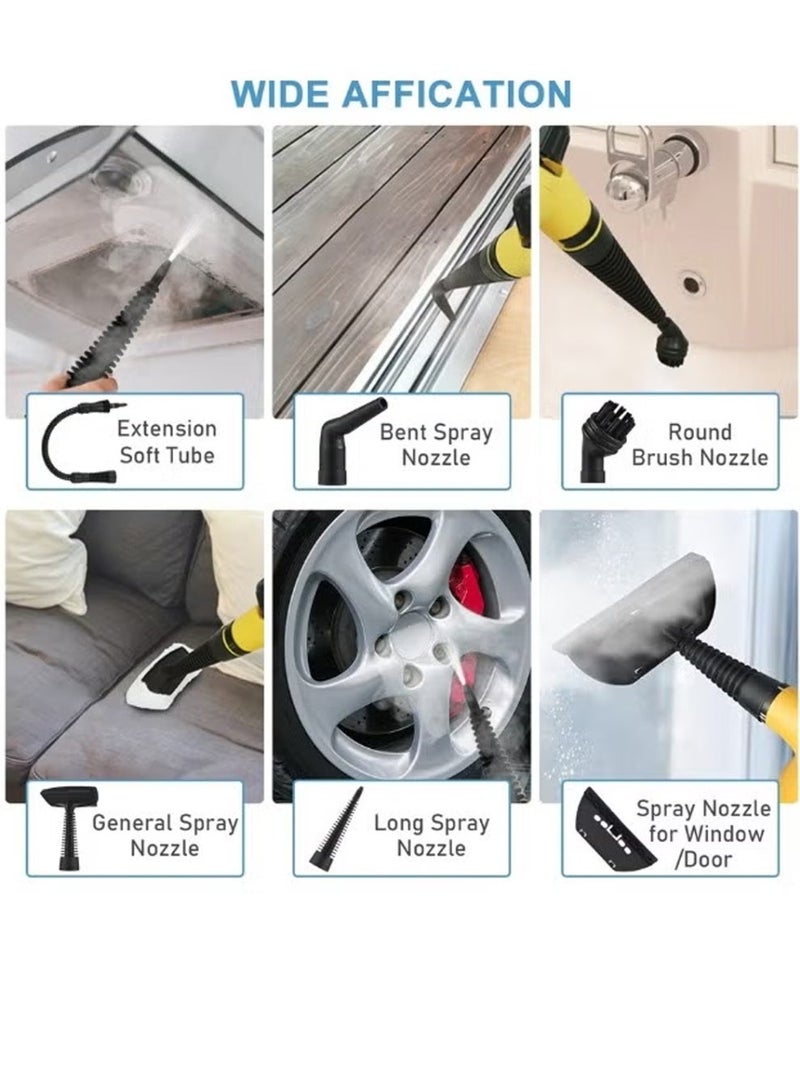 WIDE AFFICATION

Extension Soft Tube

Bent Spray Nozzle

Round Brush Nozzle

General Spray Nozzle

Long Spray Nozzle

Spray Nozzle for Window /Door