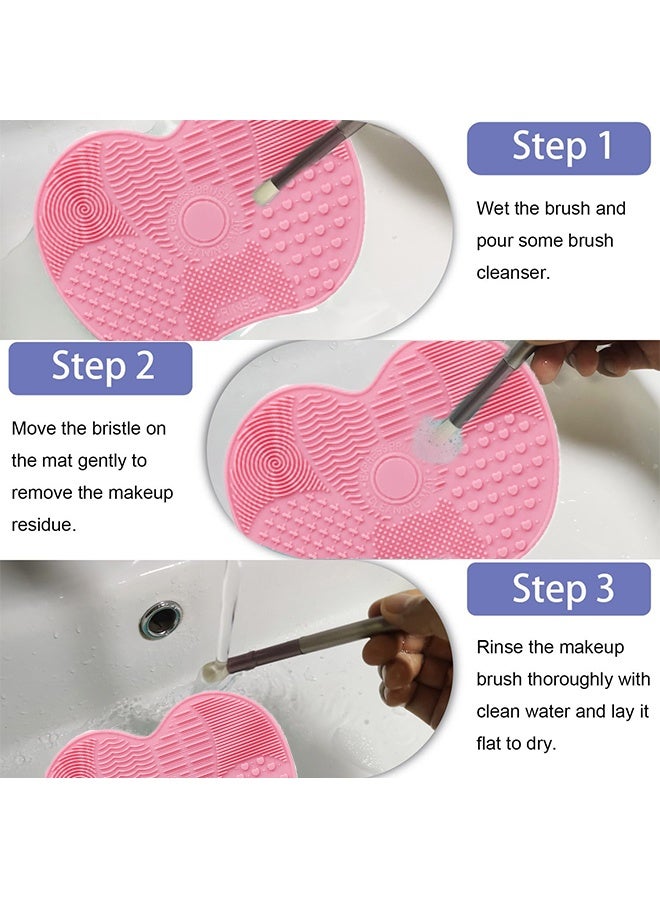 Step 1

Wet the brush and pour some brush cleanser.

Step 2

Move the bristle on the mat gently to remove the makeup residue.

Step 3

Rinse the makeup brush thoroughly with clean water and lay it flat to dry.