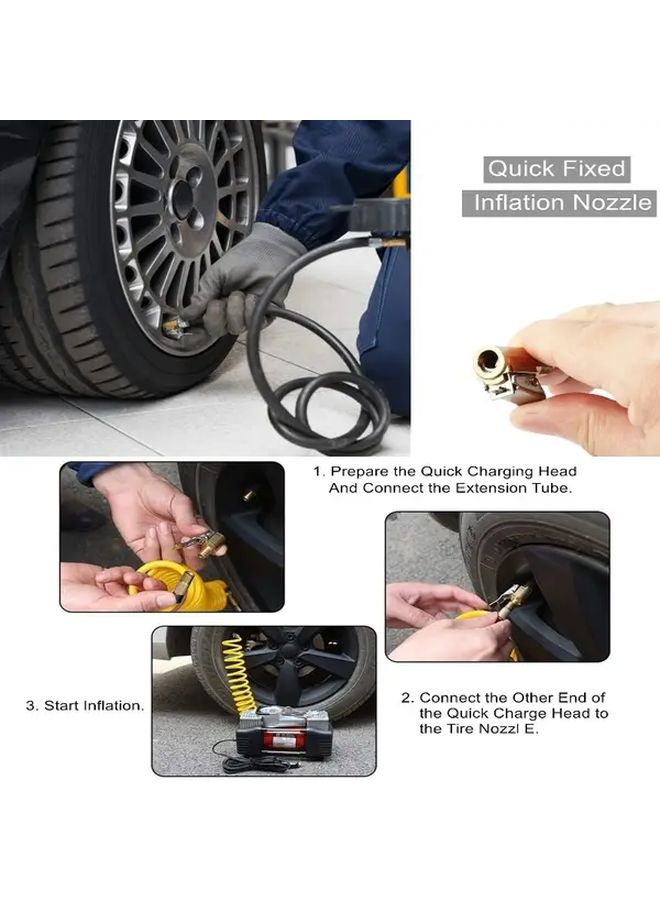 Quick Fixed
Inflation Nozzle

1. Prepare the Quick Charging Head And Connect the Extension Tube.

2. Connect the Other End of the Quick Charge Head to the Tire Nozzl E.

3. Start Inflation.