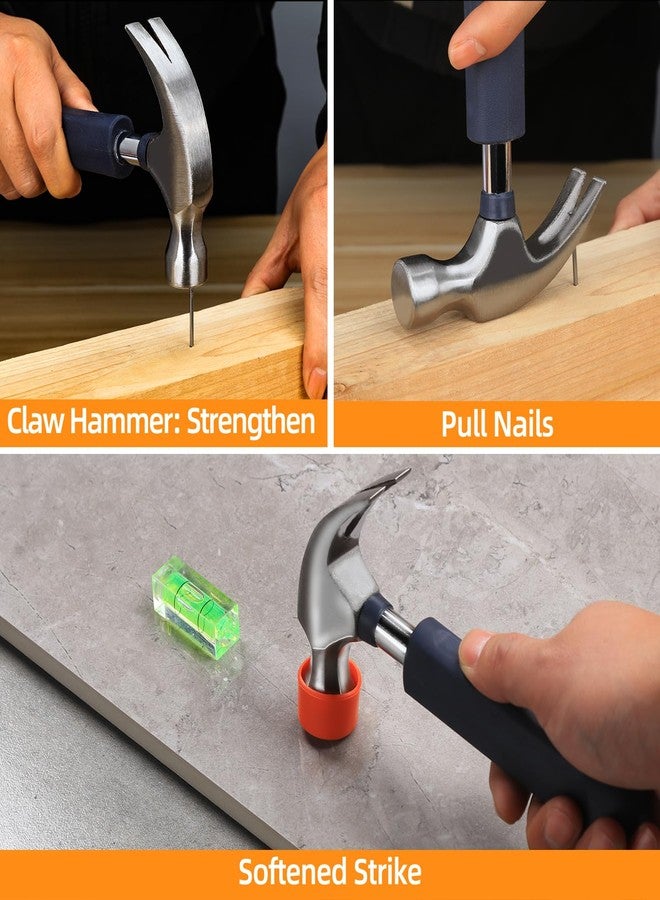 Claw Hammer: Strengthen

Pull Nails

Softened Strike