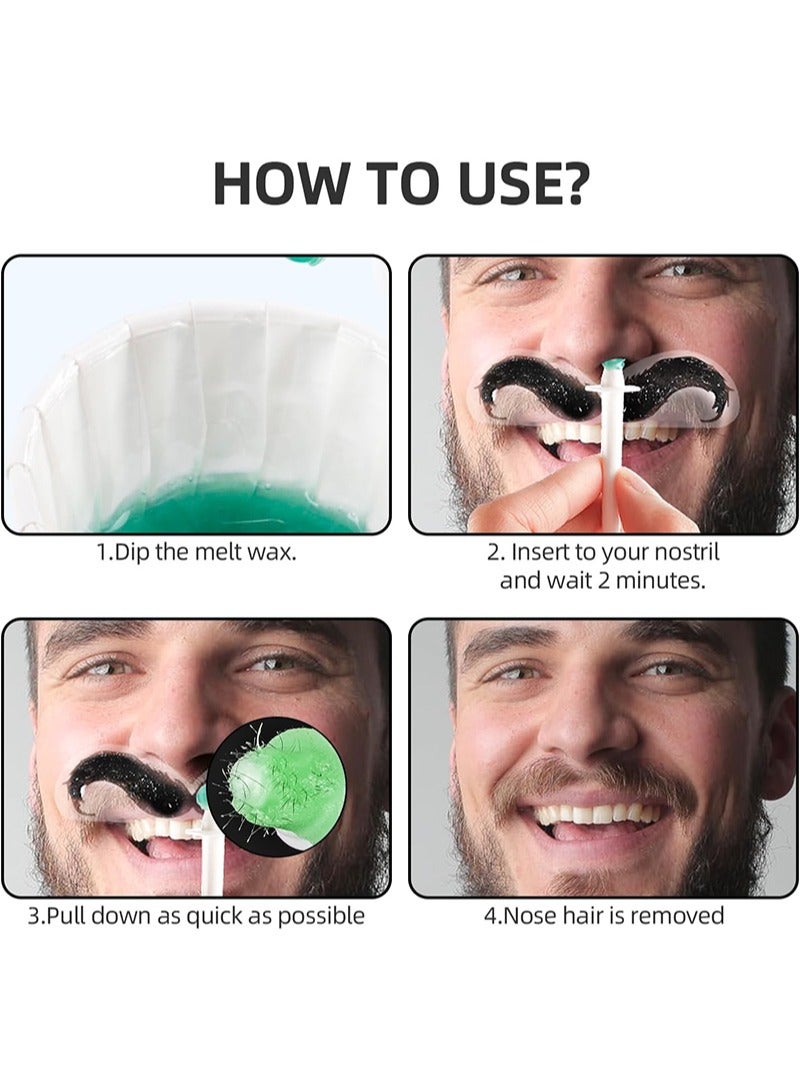 HOW TO USE?

1.Dip the melt wax.

2. Insert to your nostril and wait 2 minutes.

3.Pull down as quick as possible

4.Nose hair is removed