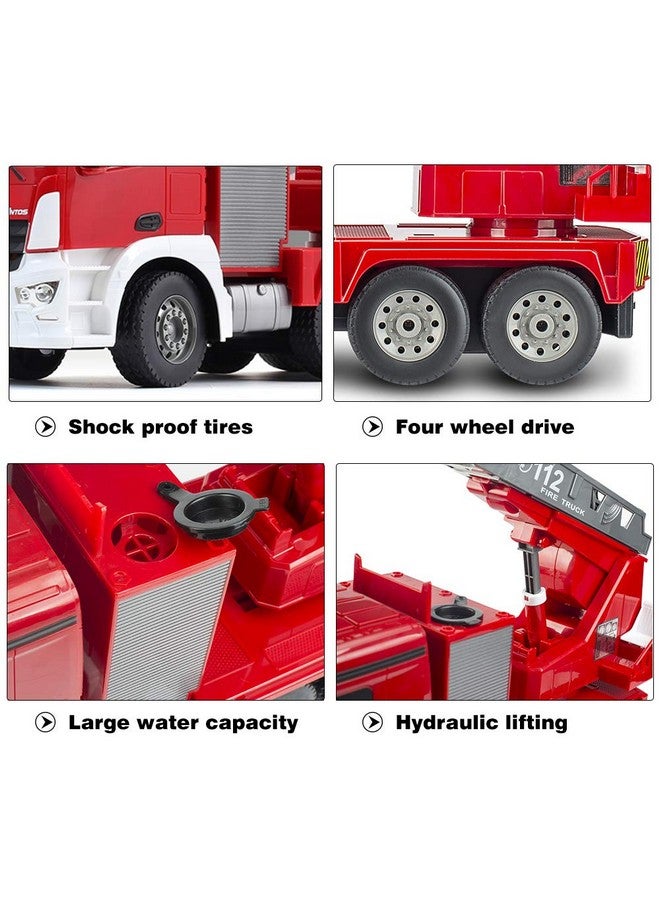 Shock proof tires

Four wheel drive

112
FIRE TRUCK

Large water capacity

Hydraulic lifting