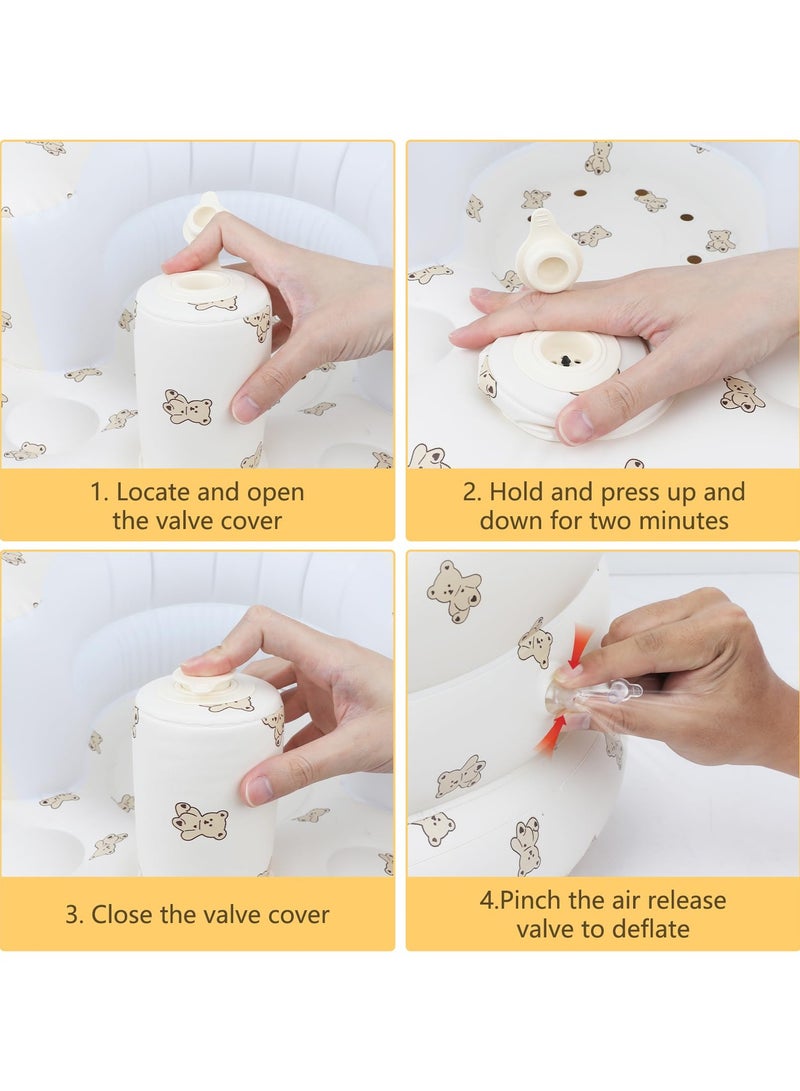 1. Locate and open the valve cover

2. Hold and press up and down for two minutes

3. Close the valve cover

4.Pinch the air release valve to deflate