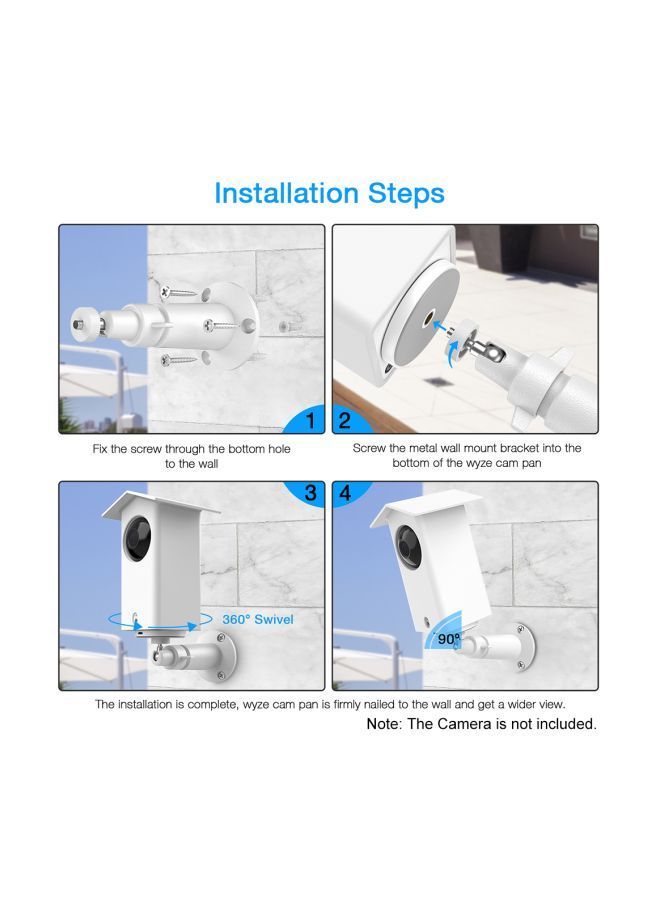 Installation Steps

1

2

Fix the screw through the bottom hole to the wall

Screw the metal wall mount bracket into the bottom of the wyze cam pan

3

4

360° Swivel

90°

The installation is complete, wyze cam pan is firmly nailed to the wall and get a wider view.

Note: The Camera is not included.