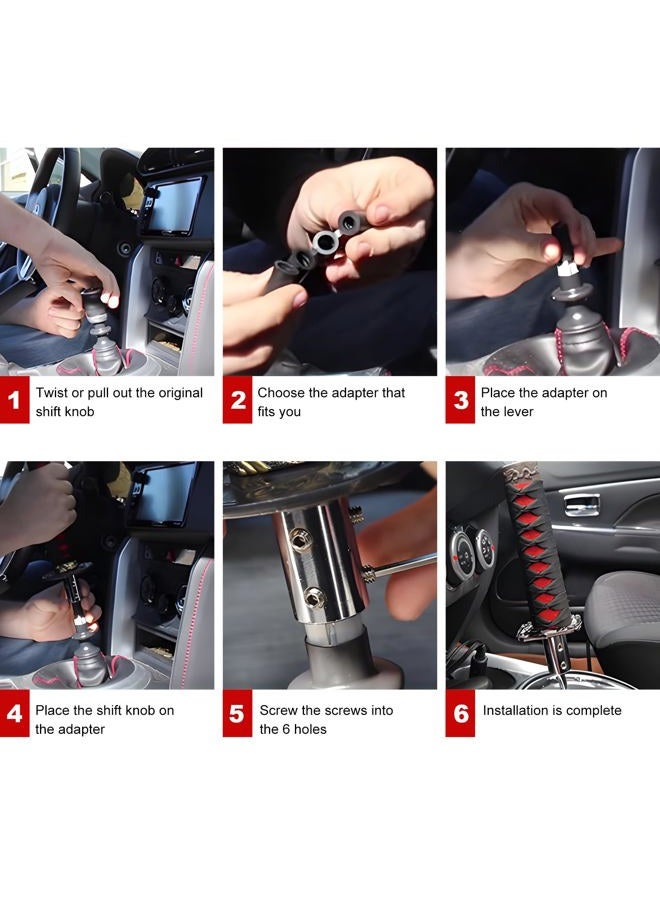 1 Twist or pull out the original shift knob

2 Choose the adapter that fits you

3 Place the adapter on the lever

4 Place the shift knob on the adapter

5 Screw the screws into the 6 holes

6 Installation is complete