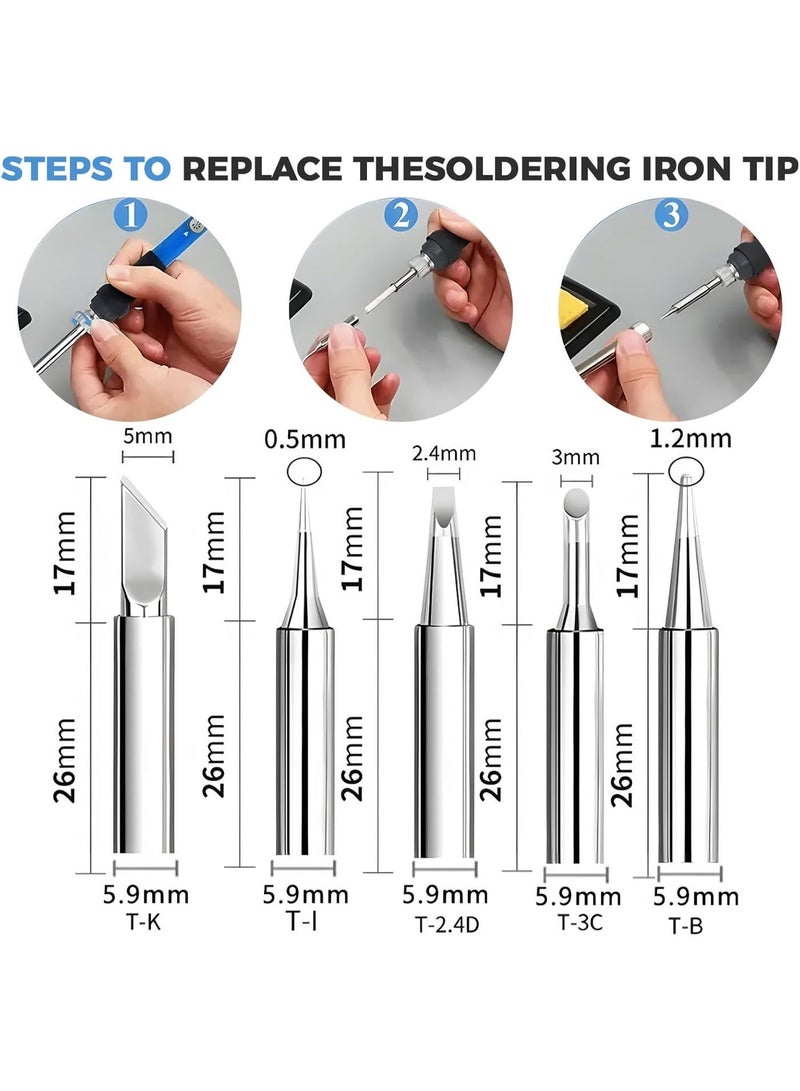 STEPS TO REPLACE THESOLDERING IRON TIP

1

2

3

5mm

17mm

26mm

5.9mm

T-K

0.5mm

17mm

26mm

5.9mm

T-I

2.4mm

17mm

26mm

5.9mm

T-2.4D

3mm

17mm

26mm

5.9mm

T-3C

1.2mm

17mm

26mm

5.9mm

T-B