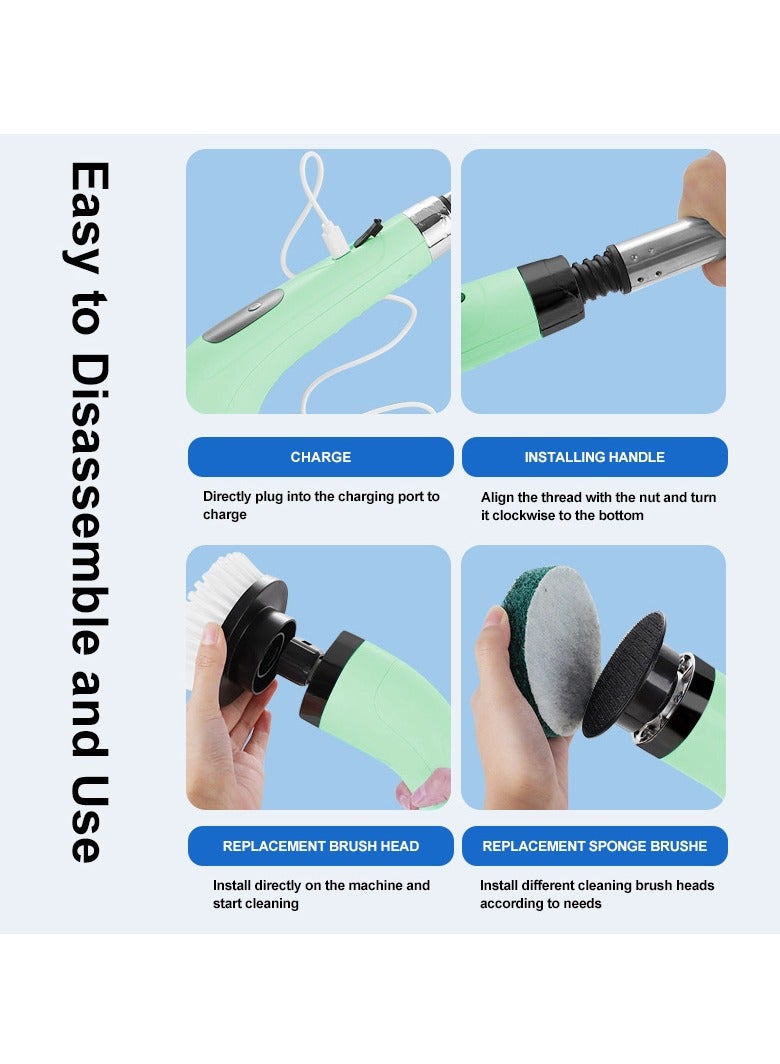 Easy to Disassemble and Use

CHARGE

Directly plug into the charging port to charge

INSTALLING HANDLE

Align the thread with the nut and turn it clockwise to the bottom

REPLACEMENT BRUSH HEAD

Install directly on the machine and start cleaning

REPLACEMENT SPONGE BRUSHE

Install different cleaning brush heads according to needs