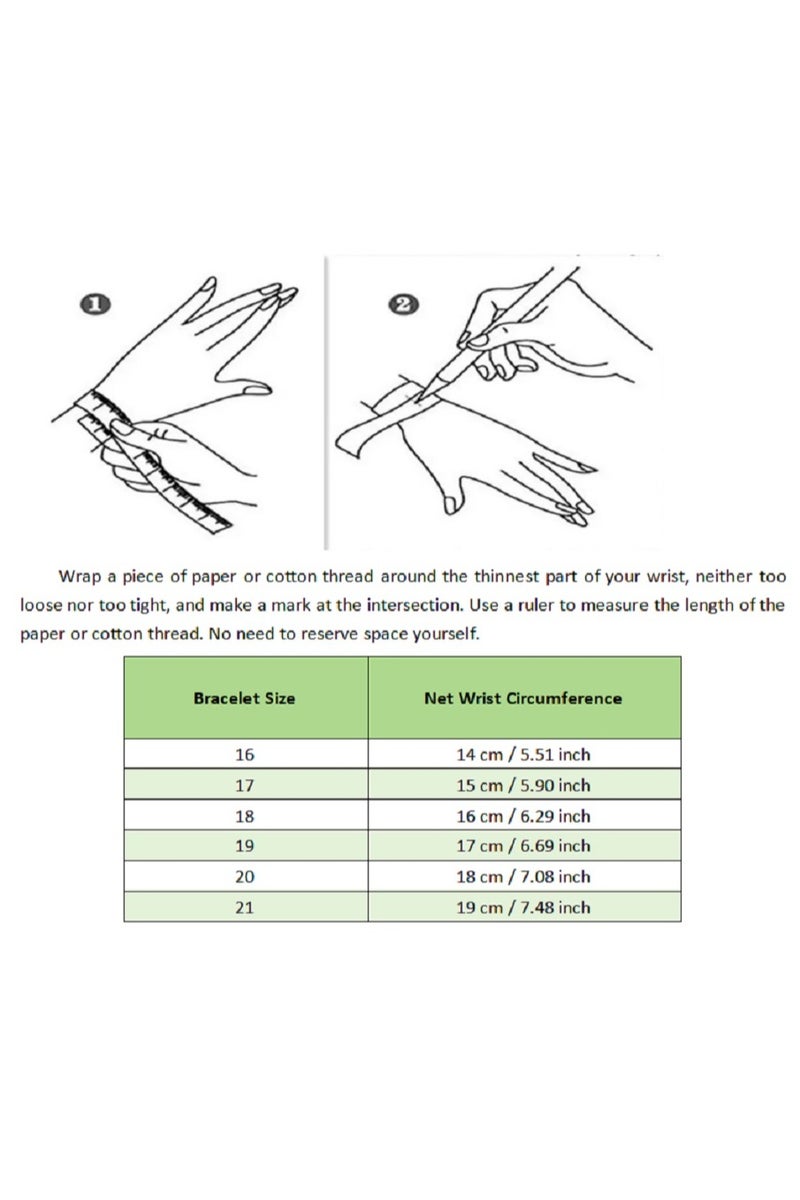 1

2

Wrap a piece of paper or cotton thread around the thinnest part of your wrist, neither too loose nor too tight, and make a mark at the intersection. Use a ruler to measure the length of the paper or cotton thread. No need to reserve space yourself.

| Bracelet Size | Net Wrist Circumference |
|---|---|
| 16 | 14 cm / 5.51 inch |
| 17 | 15 cm / 5.90 inch |
| 18 | 16 cm / 6.29 inch |
| 19 | 17 cm / 6.69 inch |
| 20 | 18 cm / 7.08 inch |
| 21 | 19 cm / 7.48 inch |