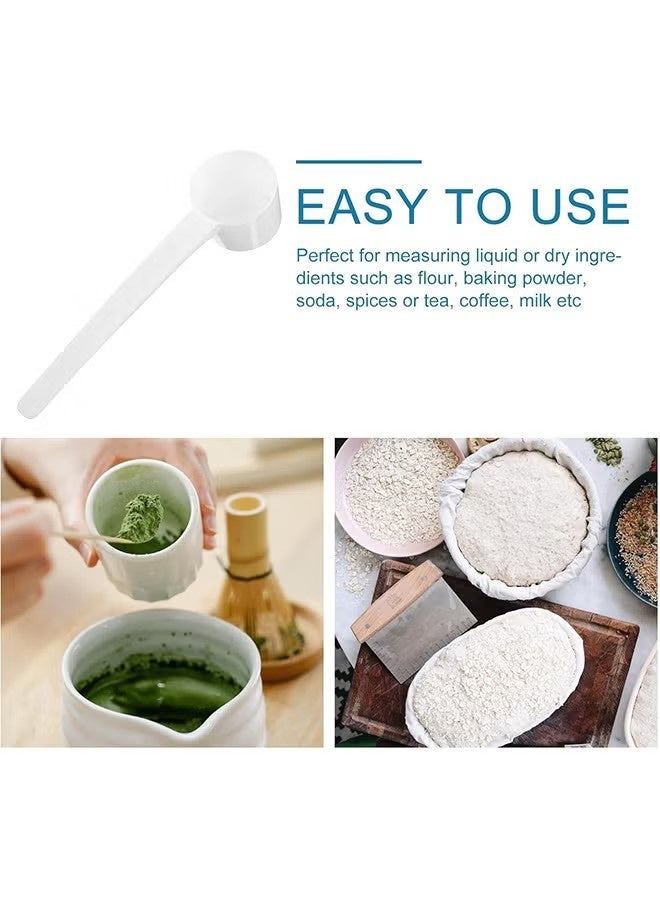 EASY TO USE

Perfect for measuring liquid or dry ingredients such as flour, baking powder, soda, spices or tea, coffee, milk etc