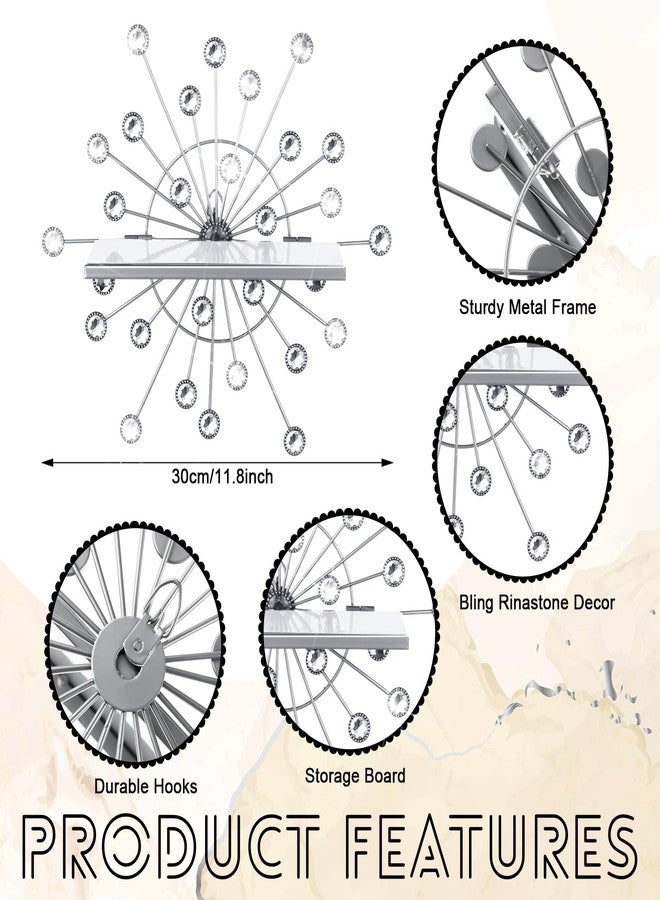 Sturdy Metal Frame

30cm/11.8inch

Bling Rinastone Decor

Durable Hooks

Storage Board

PRODUCT FEATURES