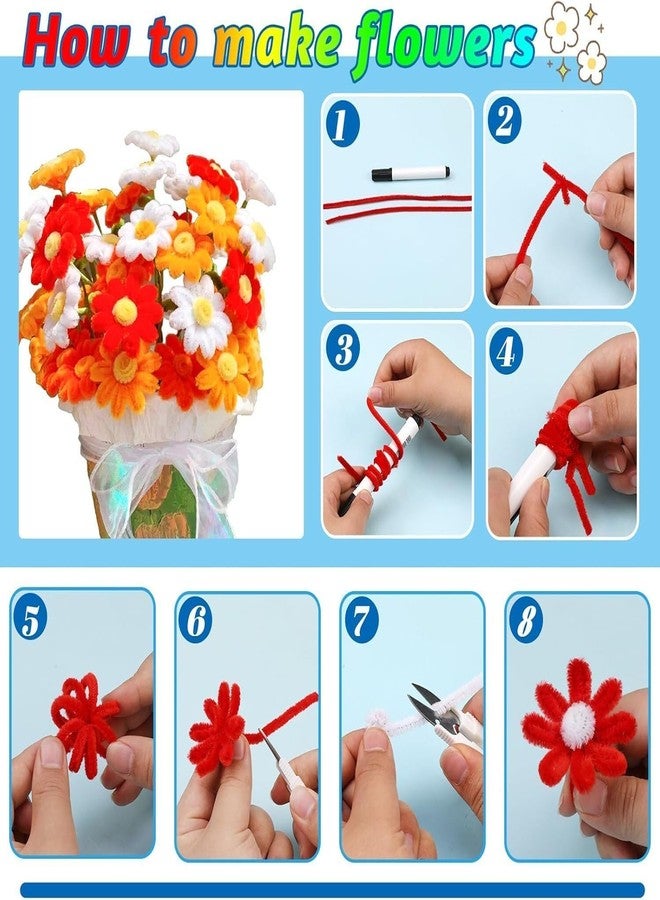 How to make flowers

1

2

3

4

5

6

7

8