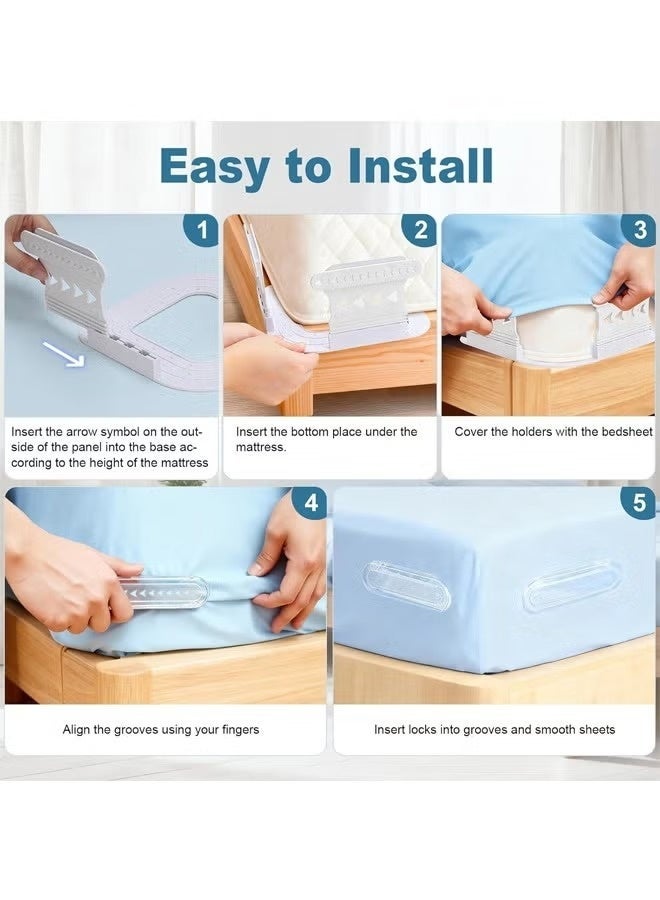 Easy to Install

1

Insert the arrow symbol on the outside of the panel into the base according to the height of the mattress

2

Insert the bottom place under the mattress.

3

Cover the holders with the bedsheet

4

Align the grooves using your fingers

5

Insert locks into grooves and smooth sheets