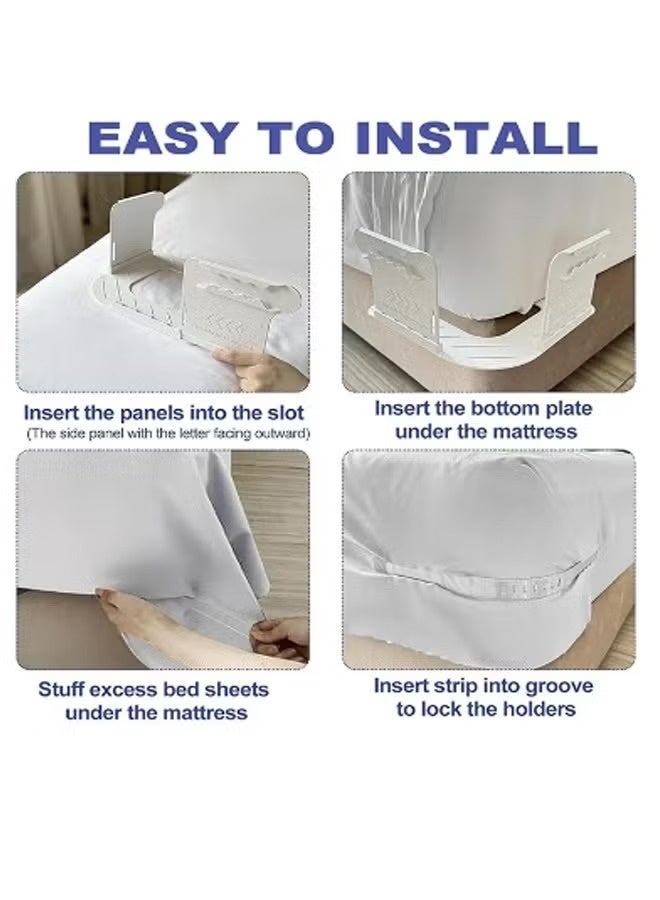 EASY TO INSTALL

Insert the panels into the slot
(The side panel with the letter facing outward)

Insert the bottom plate under the mattress

Stuff excess bed sheets under the mattress

Insert strip into groove to lock the holders