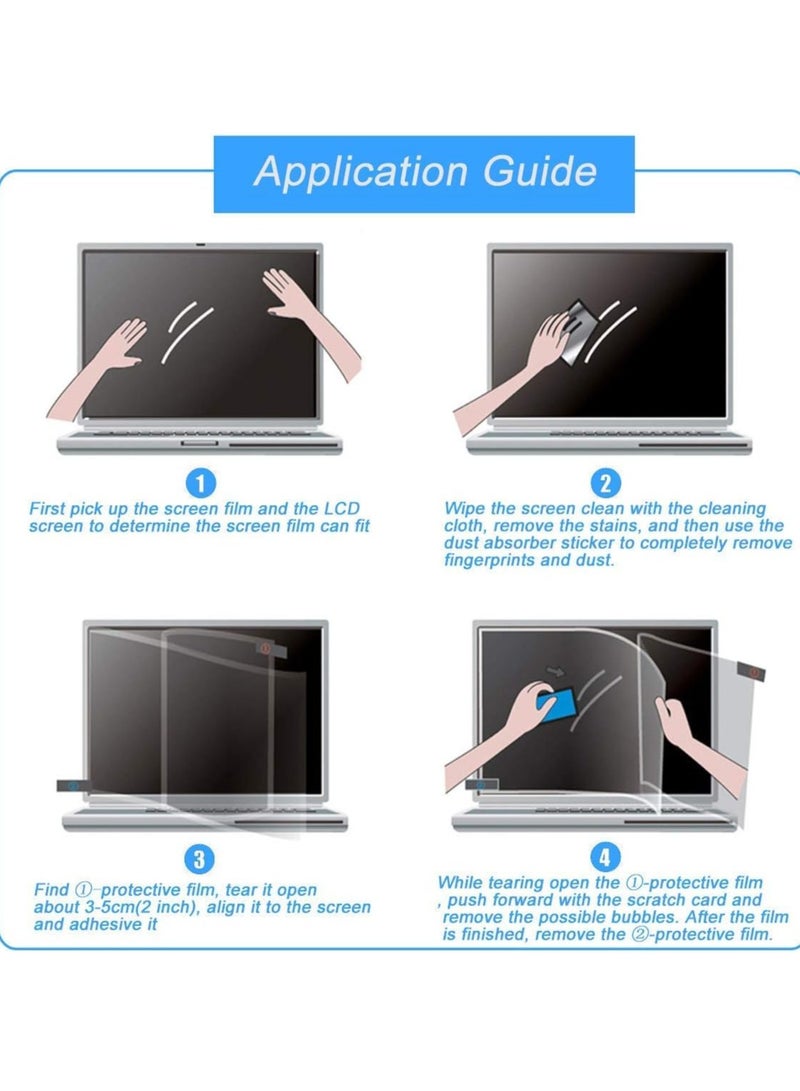 Application Guide

1
First pick up the screen film and the LCD screen to determine the screen film can fit

2
Wipe the screen clean with the cleaning cloth, remove the stains, and then use the dust absorber sticker to completely remove fingerprints and dust.

3
Find ①-protective film, tear it open about 3-5cm(2 inch), align it to the screen and adhesive it

4
While tearing open the ①-protective film , push forward with the scratch card and remove the possible bubbles. After the film is finished, remove the ②-protective film.