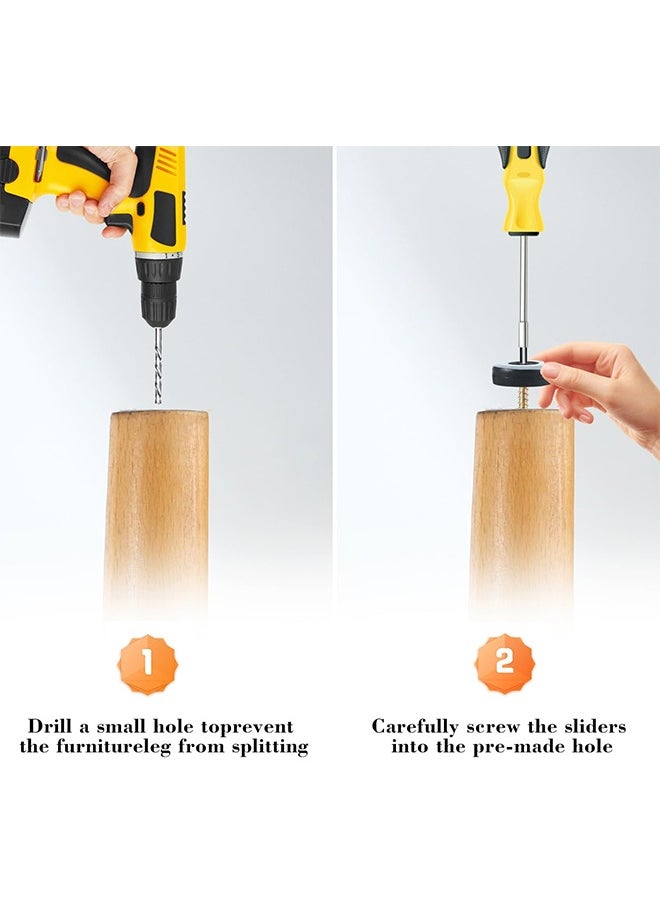 1

Drill a small hole toprevent the furnitureleg from splitting

2

Carefully screw the sliders into the pre-made hole