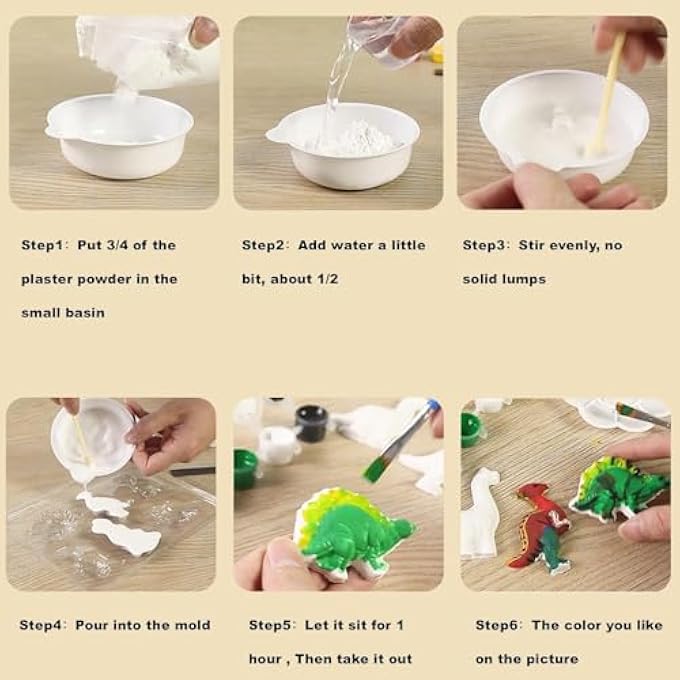 Step1: Put 3/4 of the plaster powder in the small basin

Step2: Add water a little bit, about 1/2

Step3: Stir evenly, no solid lumps

Step4: Pour into the mold

Step5: Let it sit for 1 hour , Then take it out

Step6: The color you like on the picture