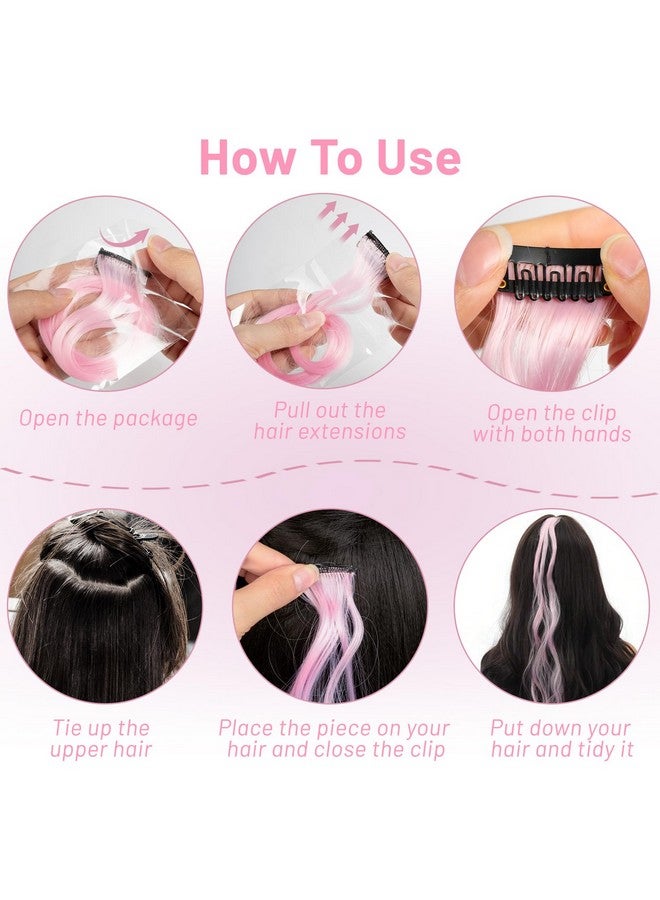 How To Use

Open the package

Pull out the hair extensions

Open the clip with both hands

Tie up the upper hair

Place the piece on your hair and close the clip

Put down your hair and tidy it