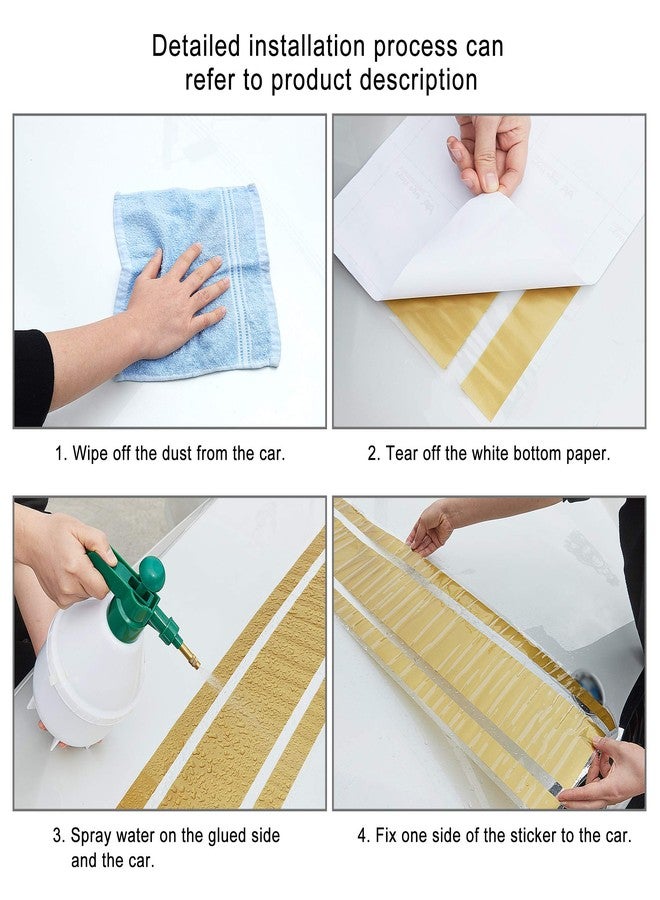 Detailed installation process can refer to product description

1. Wipe off the dust from the car.

2. Tear off the white bottom paper.

3. Spray water on the glued side and the car.

4. Fix one side of the sticker to the car.