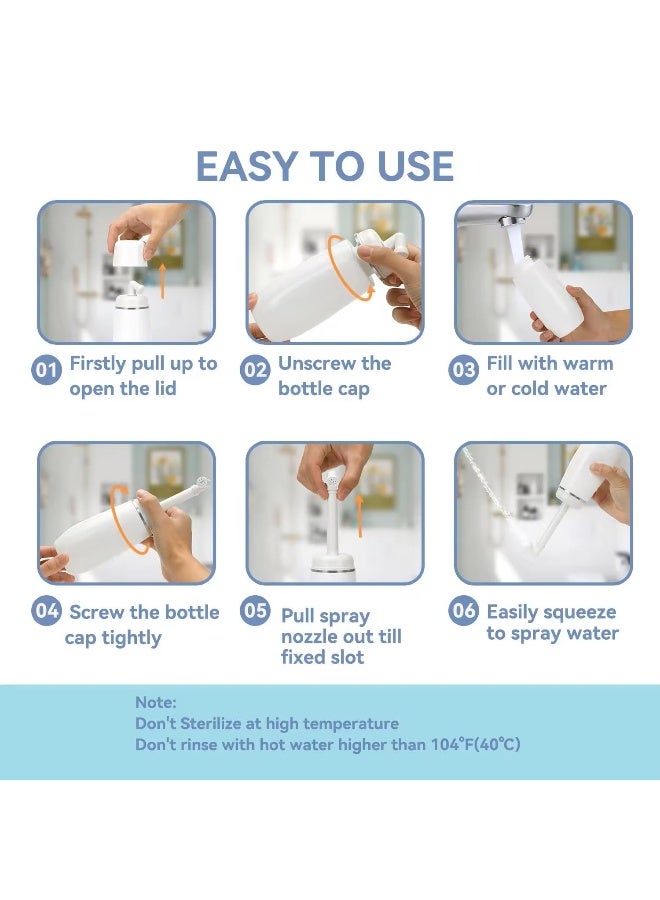 EASY TO USE

01 Firstly pull up to open the lid

02 Unscrew the bottle cap

03 Fill with warm or cold water

04 Screw the bottle cap tightly

05 Pull spray nozzle out till fixed slot

06 Easily squeeze to spray water

Note:
Don't Sterilize at high temperature
Don't rinse with hot water higher than 104°F(40°C)