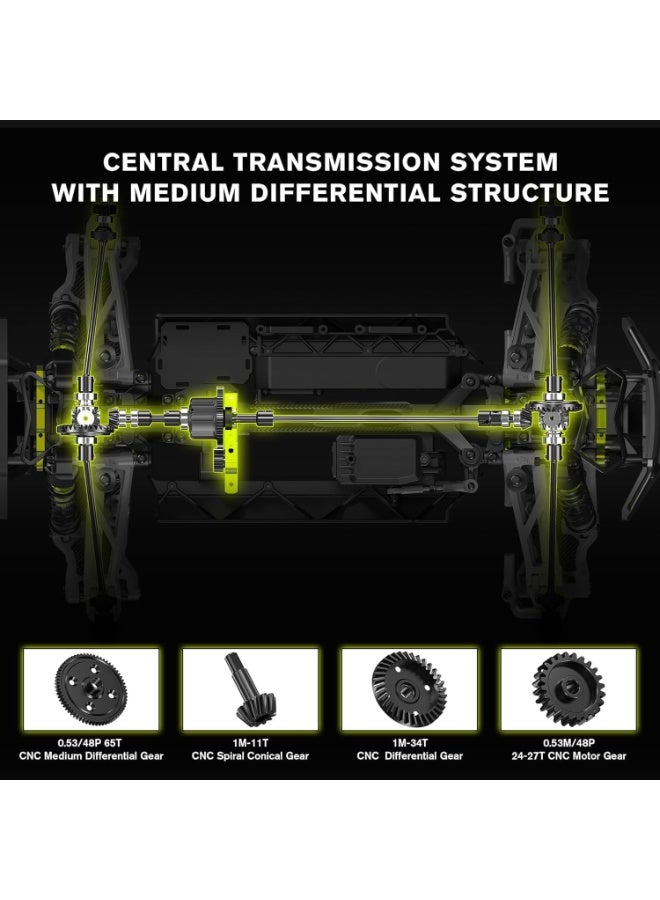 CENTRAL TRANSMISSION SYSTEM
WITH MEDIUM DIFFERENTIAL STRUCTURE

0.53/48P 65T
CNC Medium Differential Gear

1M-11T
CNC Spiral Conical Gear

1M-34T
CNC Differential Gear

0.53M/48P
24-27T CNC Motor Gear